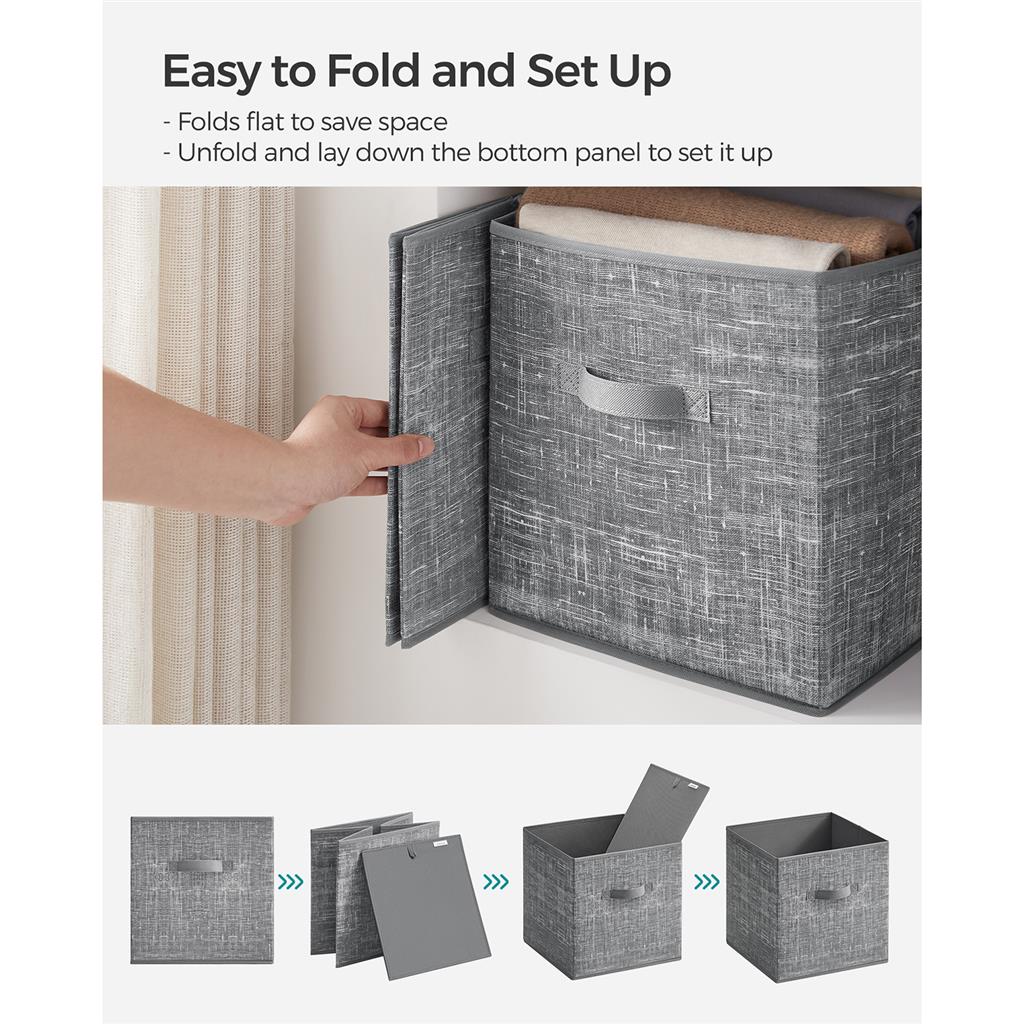 Easy to Fold and Set Up

- Folds flat to save space
- Unfold and lay down the bottom panel to set it up