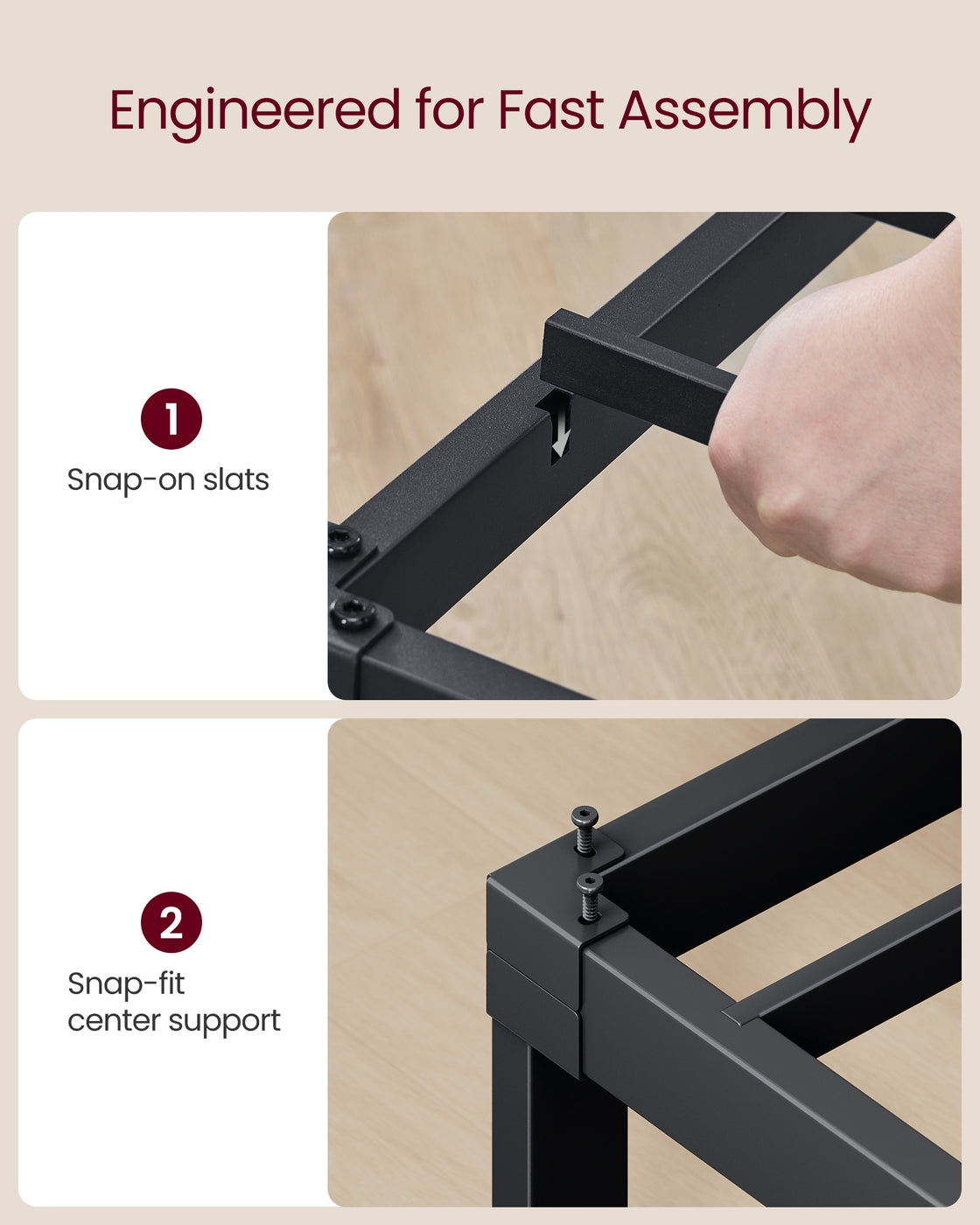 Engineered for Fast Assembly

1
Snap-on slats

2
Snap-fit center support