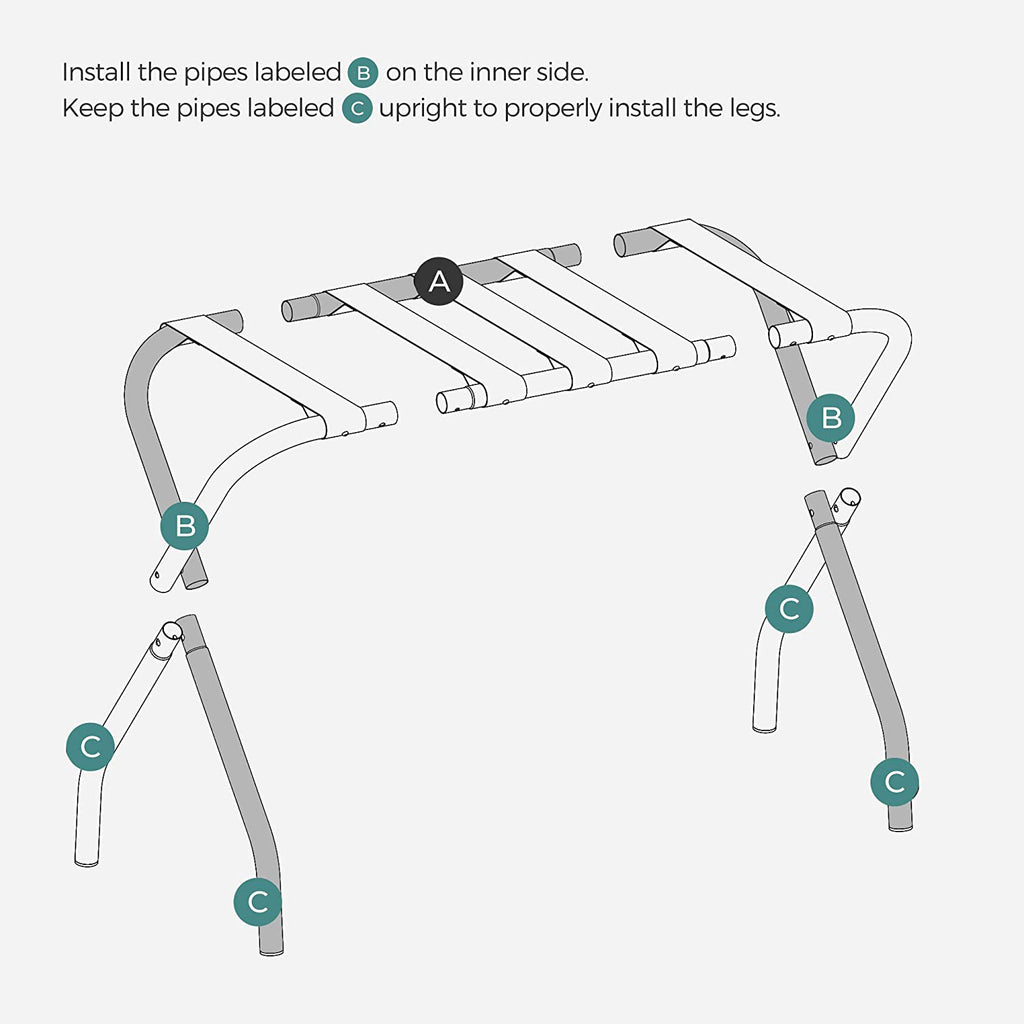 Install the pipes labeled B on the inner side.
Keep the pipes labeled C upright to properly install the legs.

A

B

B

C

C

C

C