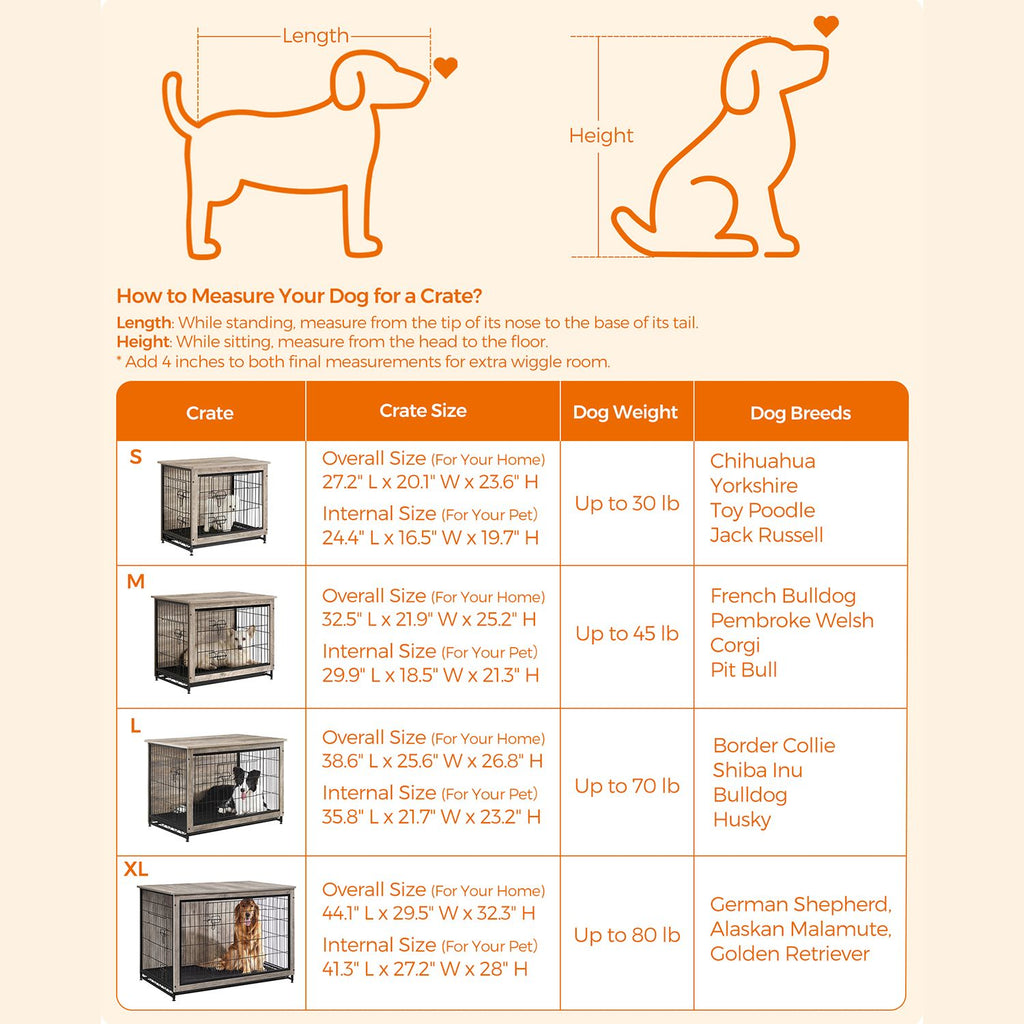 Length

Height

How to Measure Your Dog for a Crate?

Length: While standing, measure from the tip of its nose to the base of its tail.
Height: While sitting, measure from the head to the floor.
* Add 4 inches to both final measurements for extra wiggle room.

| Crate | Crate Size | Dog Weight | Dog Breeds |
|---|---|---|---|
| S | Overall Size (For Your Home) 27.2" L x 20.1" W x 23.6" H Internal Size (For Your Pet) 24.4" L x 16.5" W x 19.7" H | Up to 30 lb | Chihuahua Yorkshire Toy Poodle Jack Russell |
| M | Overall Size (For Your Home) 32.5" L x 21.9" W x 25.2" H Internal Size (For Your Pet) 29.9" L x 18.5" W x 21.3" H | Up to 45 lb | French Bulldog Pembroke Welsh Corgi Pit Bull |
| L | Overall Size (For Your Home) 38.6" L x 25.6" W x 26.8" H Internal Size (For Your Pet) 35.8" L x 21.7" W x 23.2" H | Up to 70 lb | Border Collie Shiba Inu Bulldog Husky |
| XL | Overall Size (For Your Home) 44.1" L x 29.5" W x 32.3" H Internal Size (For Your Pet) 41.3" L x 27.2" W x 28" H | Up to 80 lb | German Shepherd, Alaskan Malamute, Golden Retriever |