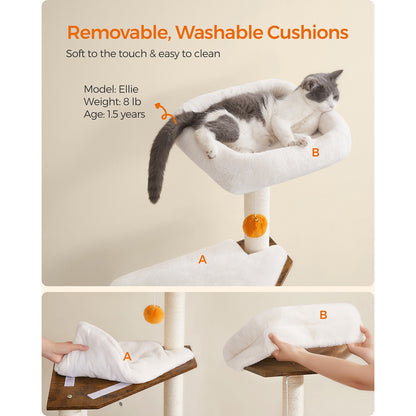 Removable, Washable Cushions

Soft to the touch & easy to clean

Model: Ellie
Weight: 8 lb
Age: 1.5 years

B

A

A

B