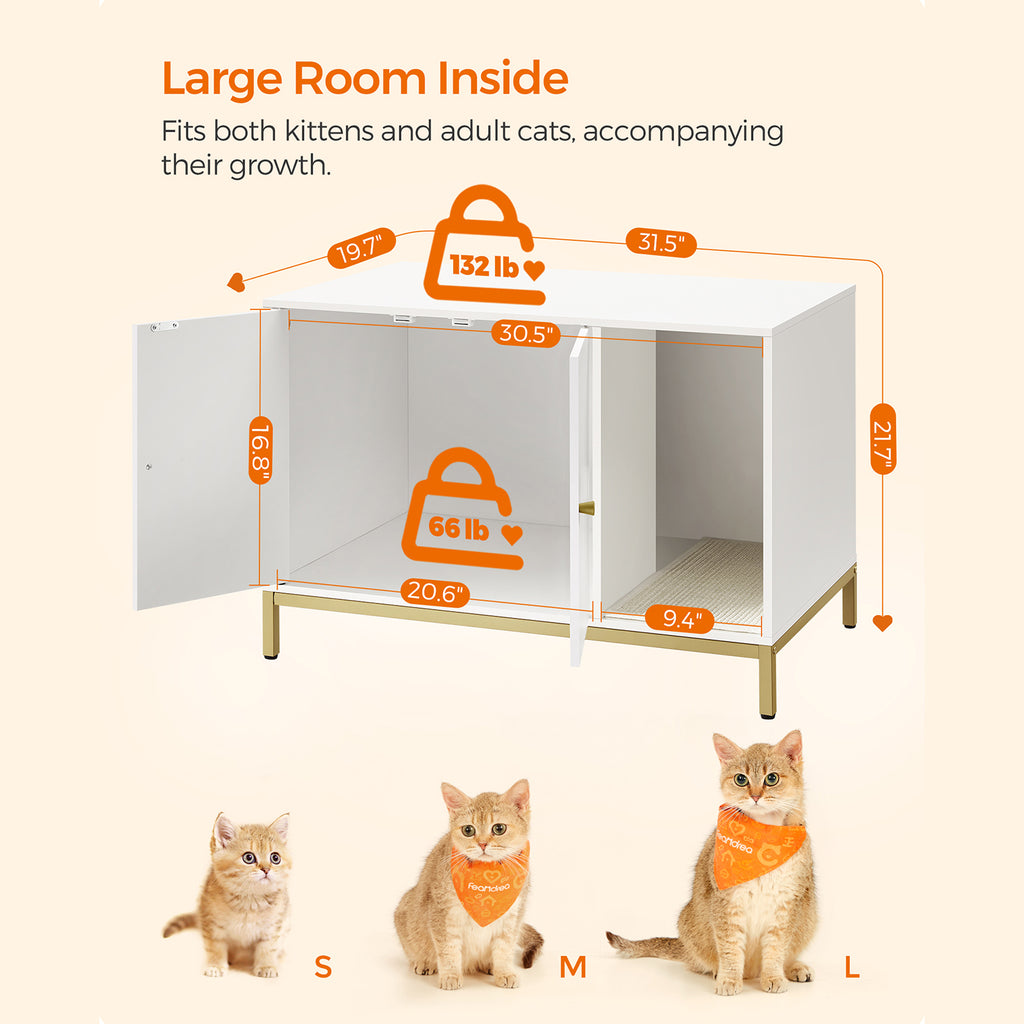 Large Room Inside

Fits both kittens and adult cats, accompanying their growth.

19.7"

132 lb

31.5"

30.5"

16.8"

21.7"

66 lb

20.6"

9.4"

Feandrea

Feandrea

S

M

L