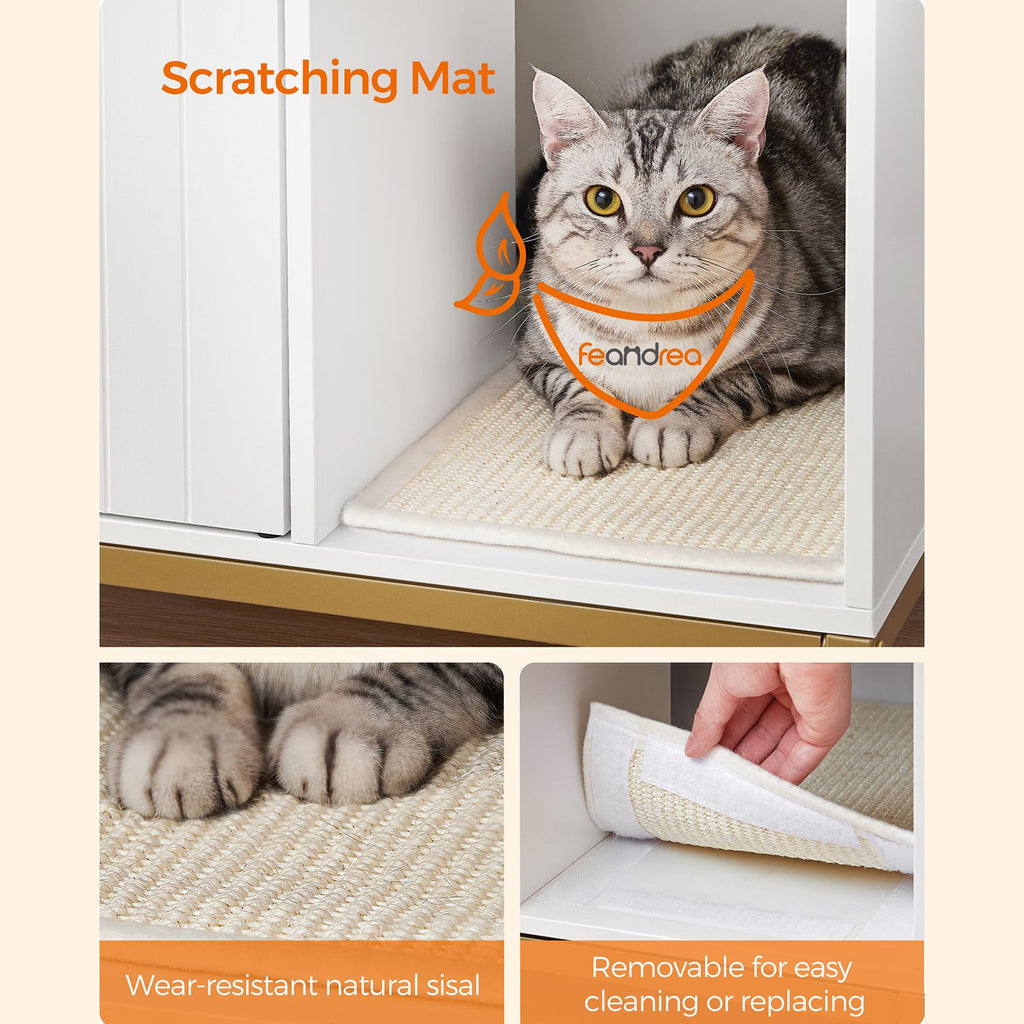 Scratching Mat

feandrea

Wear-resistant natural sisal

Removable for easy cleaning or replacing