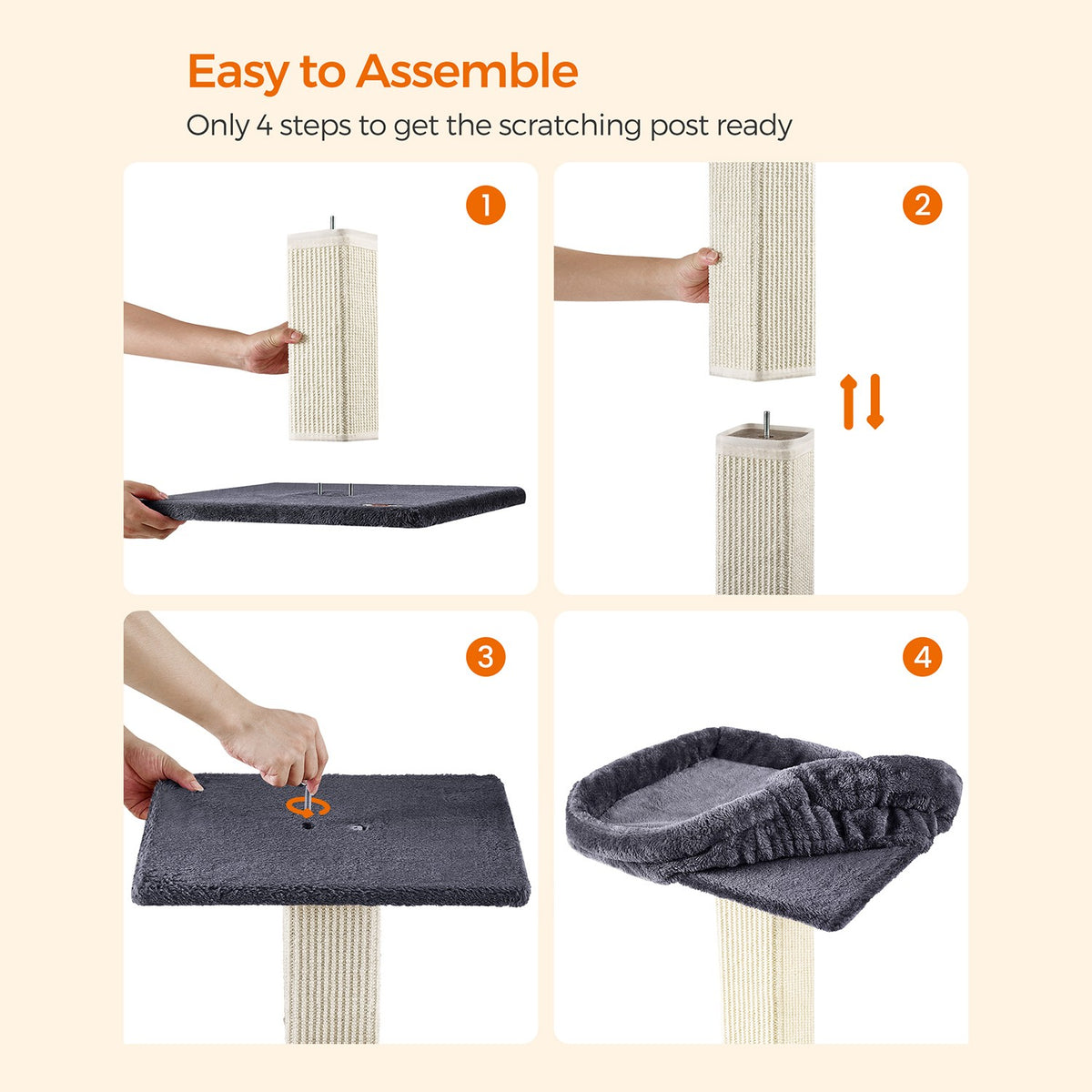 Easy to Assemble

Only 4 steps to get the scratching post ready

1

2

3

4