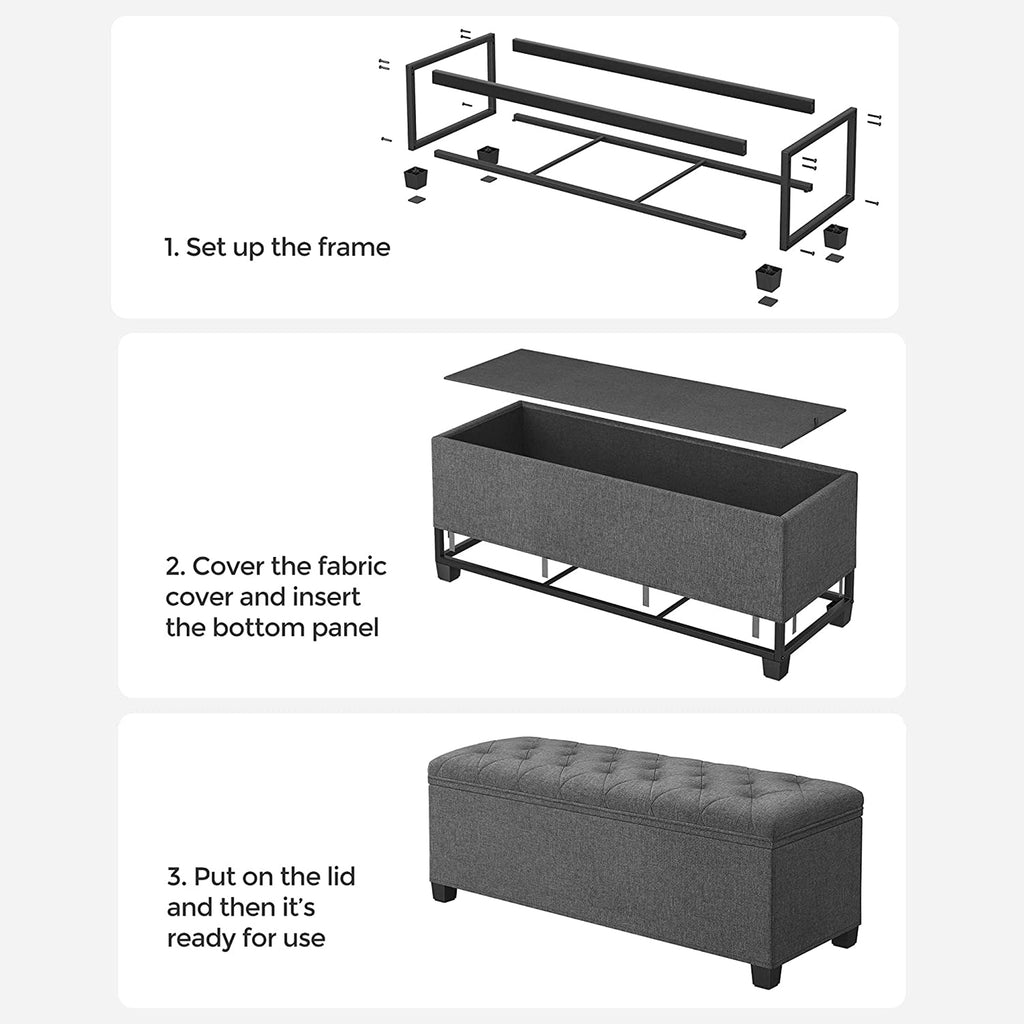 1. Set up the frame

2. Cover the fabric cover and insert the bottom panel

3. Put on the lid and then it's ready for use