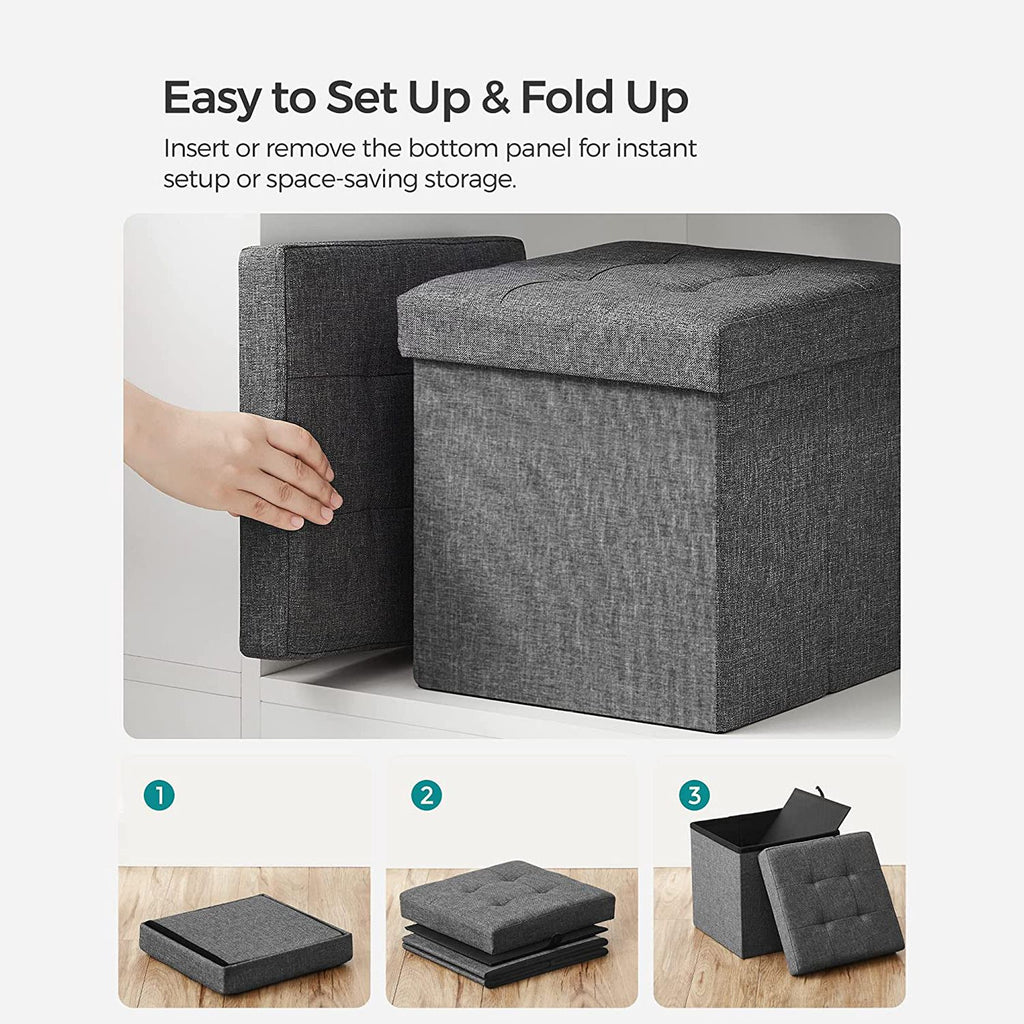 Easy to Set Up & Fold Up

Insert or remove the bottom panel for instant setup or space-saving storage.

1

2

3