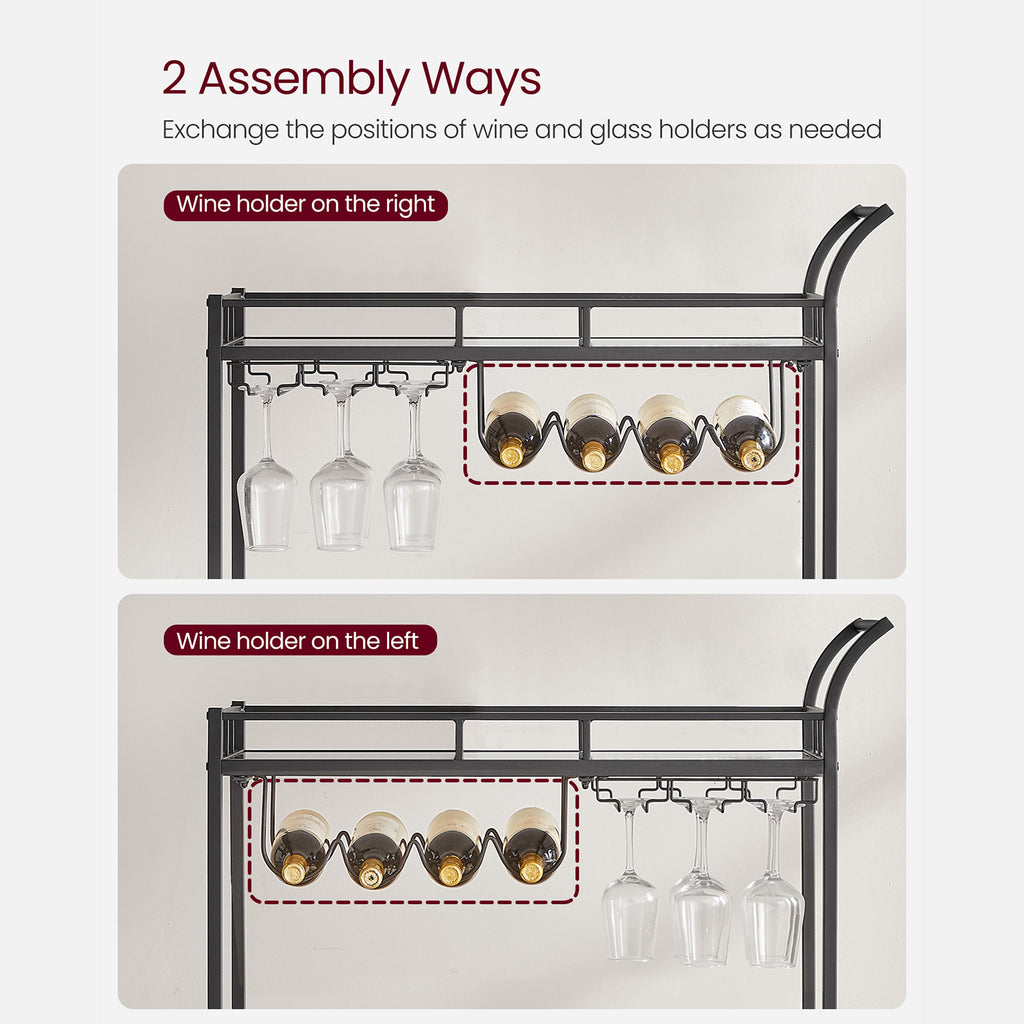 2 Assembly Ways

Exchange the positions of wine and glass holders as needed

Wine holder on the right

Wine holder on the left