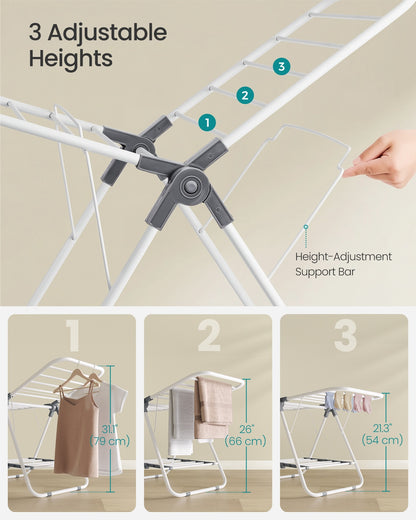 3 Adjustable Heights

3

2

1

Height-Adjustment Support Bar

1

31.1"
(79 cm)

2

26"
(66 cm)

3

21.3"
(54 cm)