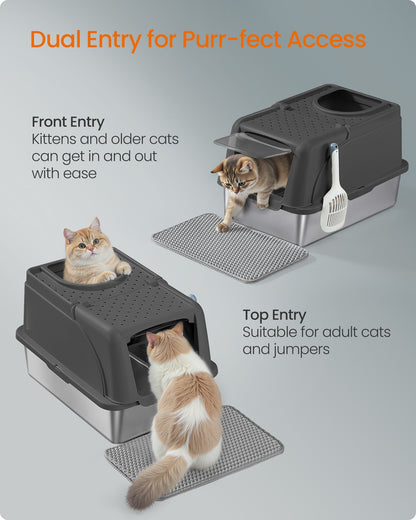 Dual Entry for Purr-fect Access

Front Entry
Kittens and older cats can get in and out with ease

Top Entry
Suitable for adult cats and jumpers