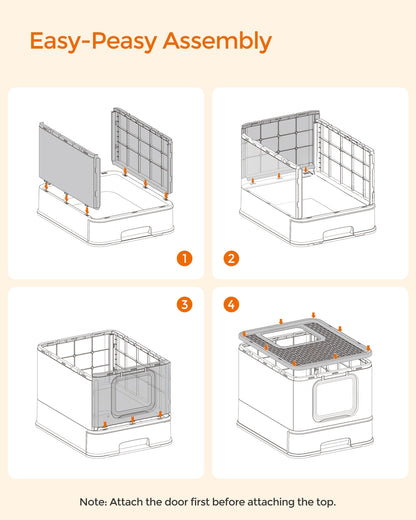 Easy-Peasy Assembly

1

2

3

4

Note: Attach the door first before attaching the top.