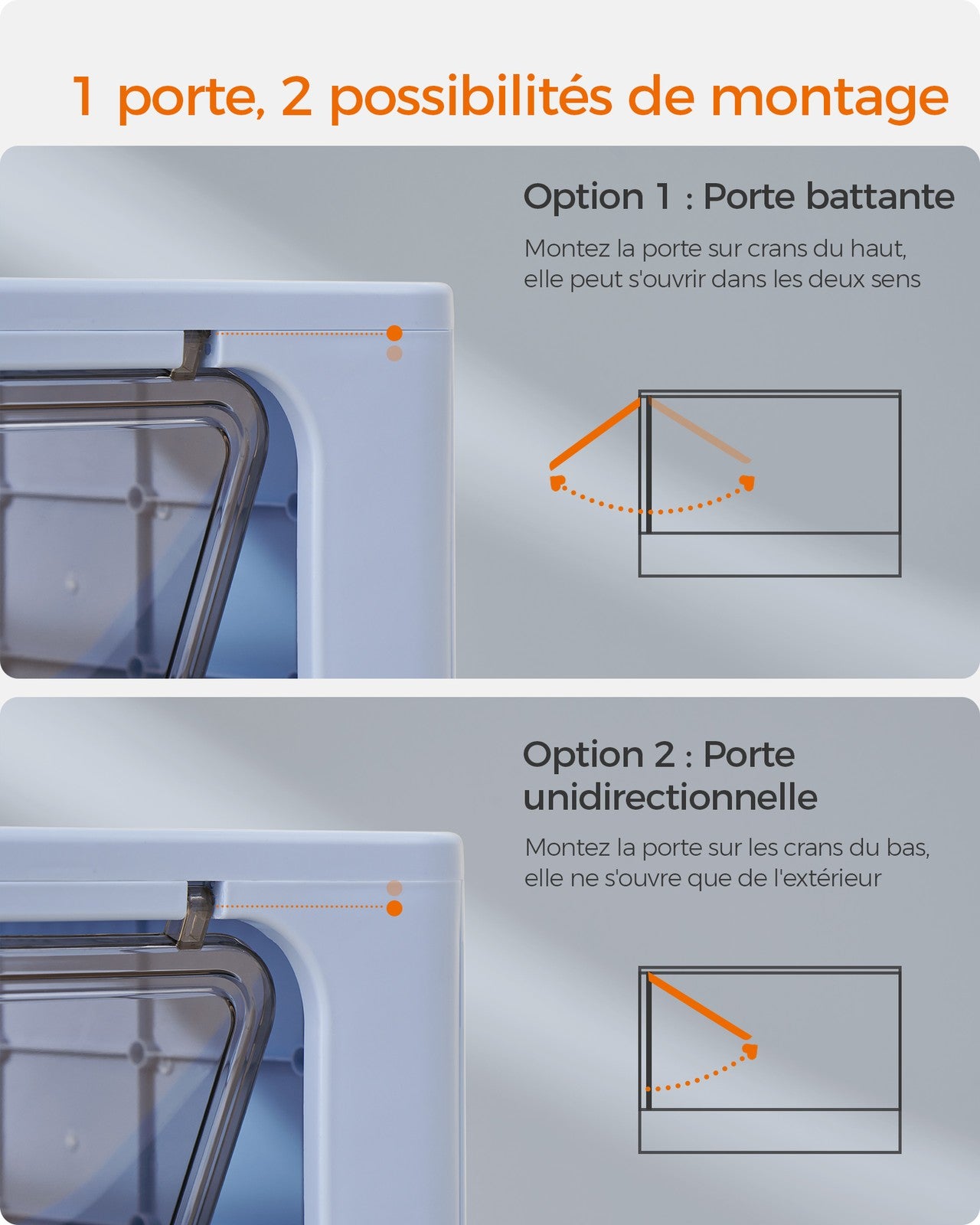 1 porte, 2 possibilités de montage

Option 1 : Porte battante

Montez la porte sur crans du haut, elle peut s'ouvrir dans les deux sens

Option 2 : Porte unidirectionnelle

Montez la porte sur les crans du bas, elle ne s'ouvre que de l'extérieur