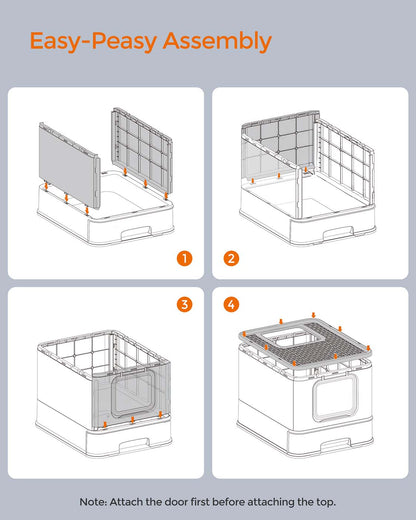 Easy-Peasy Assembly

1

2

3

4

Note: Attach the door first before attaching the top.