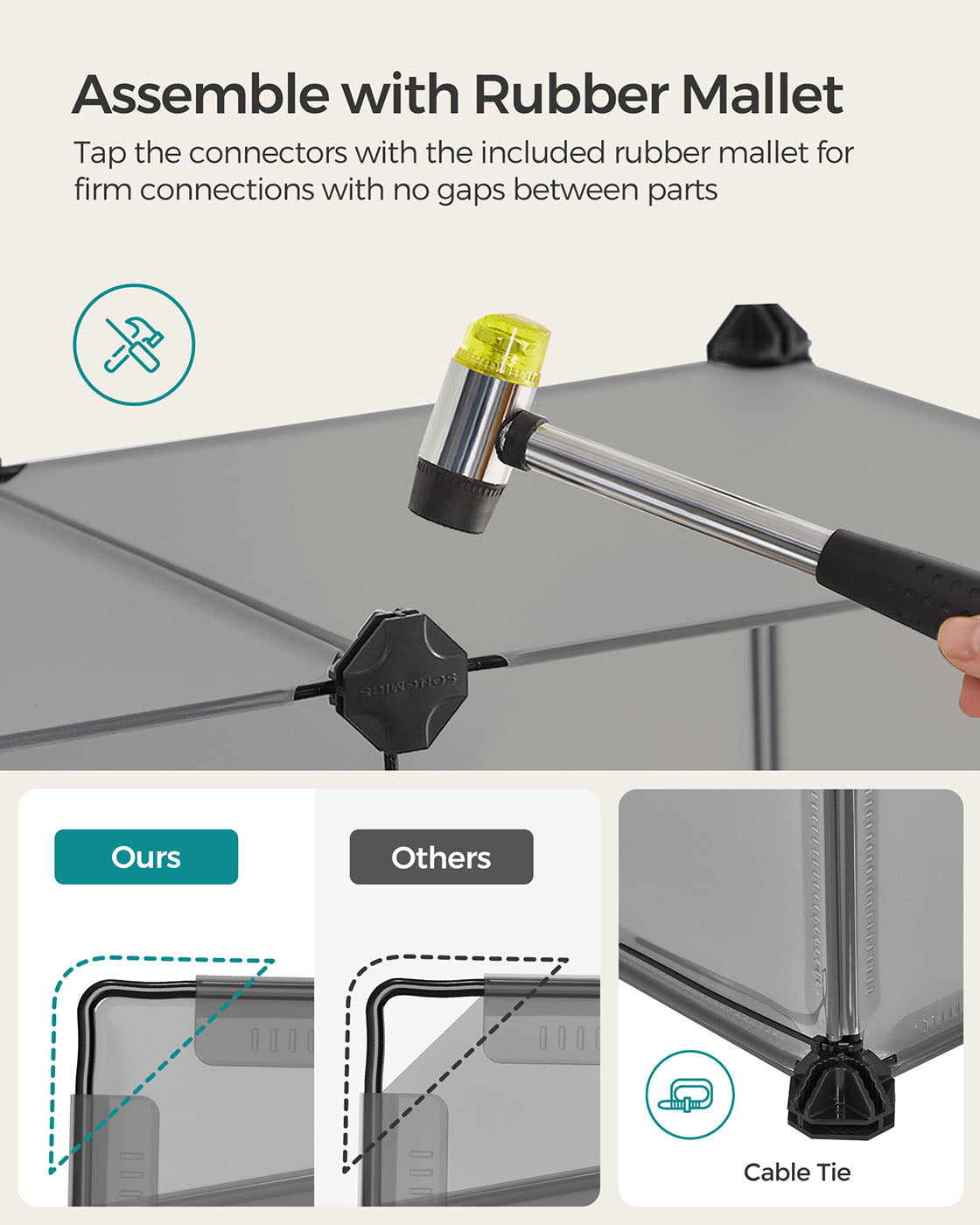 Assemble with Rubber Mallet

Tap the connectors with the included rubber mallet for firm connections with no gaps between parts

SONGMICS

Ours

Others

Cable Tie