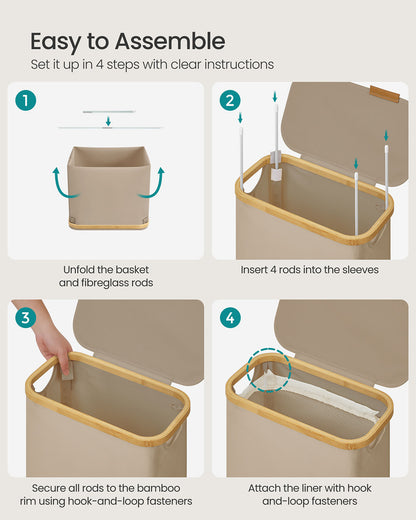 Easy to Assemble
Set it up in 4 steps with clear instructions

1
Unfold the basket and fibreglass rods

2
Insert 4 rods into the sleeves

3
Secure all rods to the bamboo rim using hook-and-loop fasteners

4
Attach the liner with hook and-loop fasteners