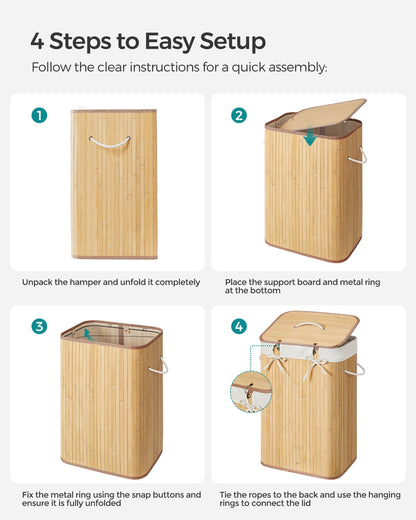 4 Steps to Easy Setup

Follow the clear instructions for a quick assembly:

1

Unpack the hamper and unfold it completely

2

Place the support board and metal ring at the bottom

3

Fix the metal ring using the snap buttons and ensure it is fully unfolded

4

Tie the ropes to the back and use the hanging rings to connect the lid