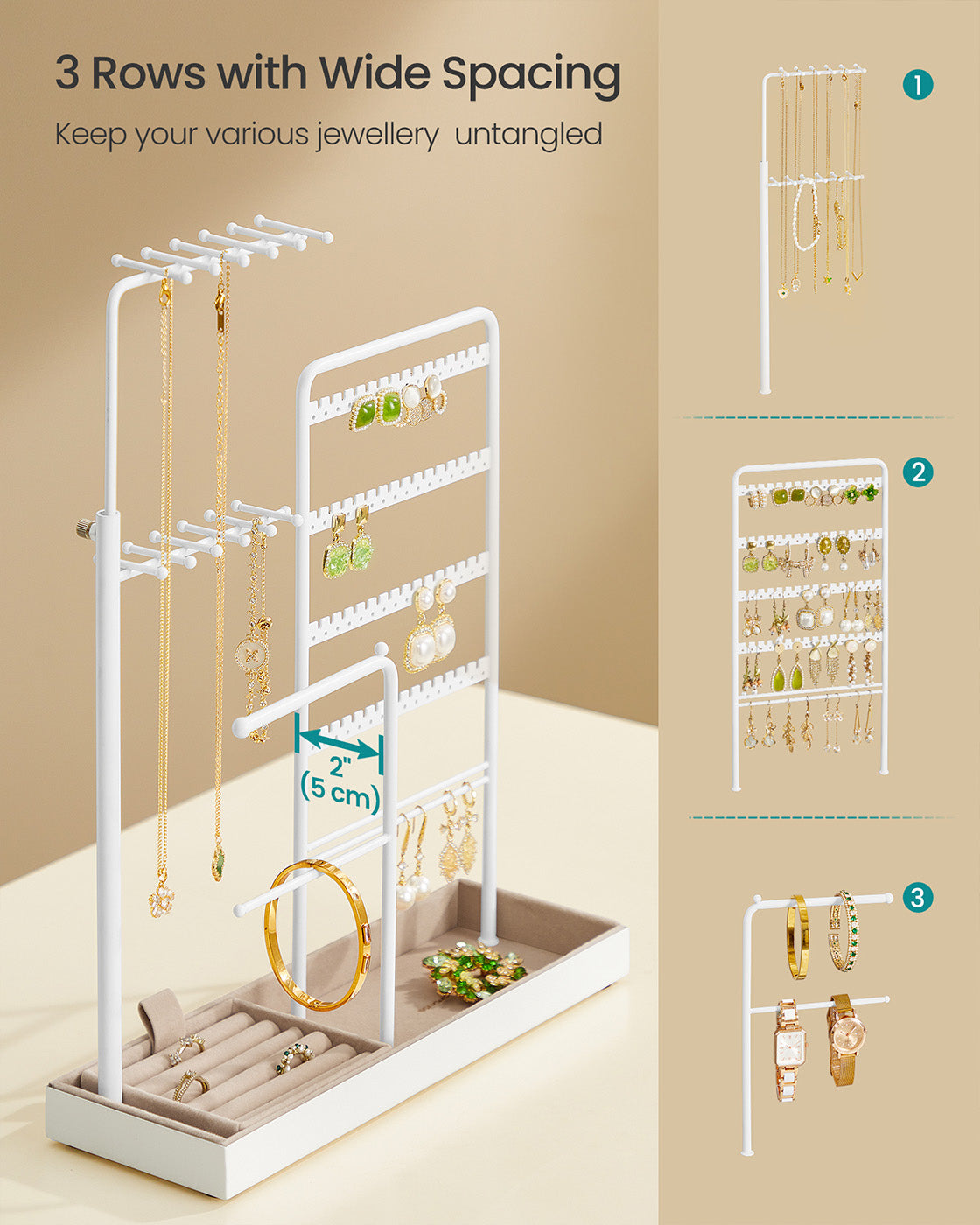 3 Rows with Wide Spacing

Keep your various jewellery untangled

2"
(5 cm)

1

2

3