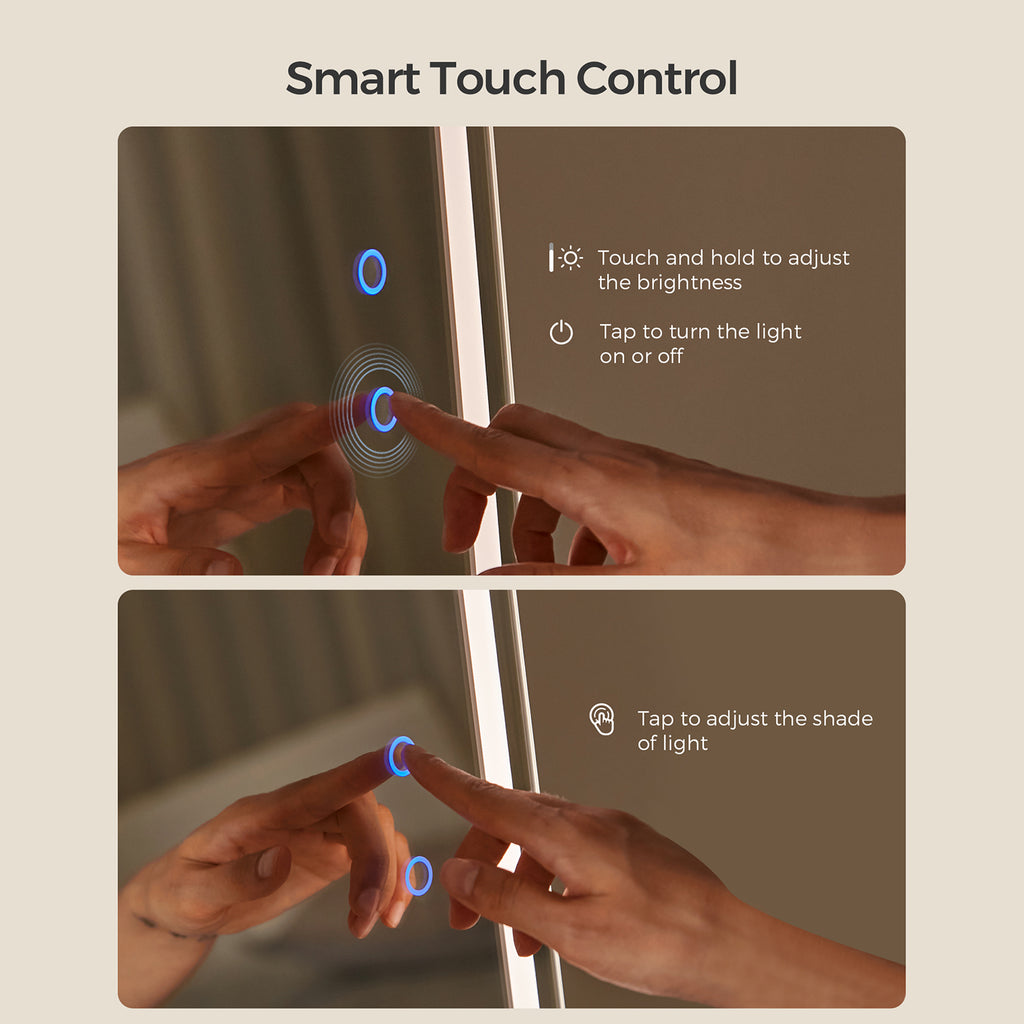 Smart Touch Control

Touch and hold to adjust the brightness

Tap to turn the light on or off

Tap to adjust the shade of light