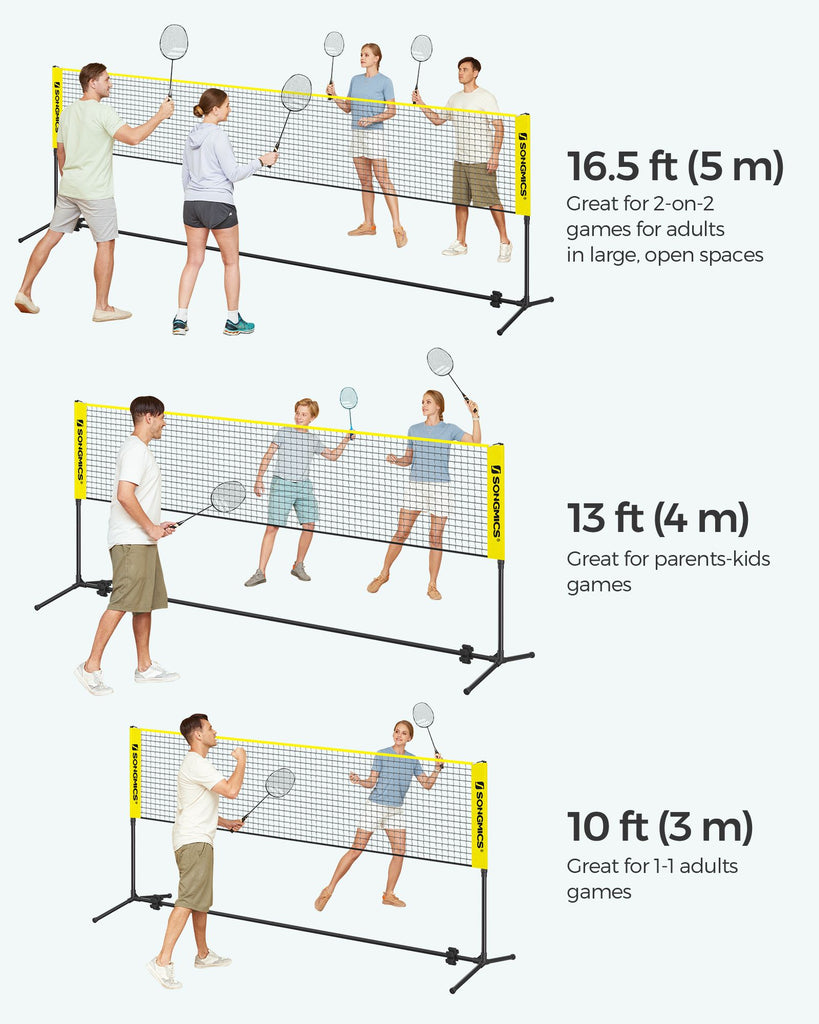 SONGMICS

SONGMICS

16.5 ft (5 m)
Great for 2-on-2 games for adults in large, open spaces

SONGMICS

SONGMICS

13 ft (4 m)
Great for parents-kids games

SONGMICS

SONGMICS

10 ft (3 m)
Great for 1-1 adults games