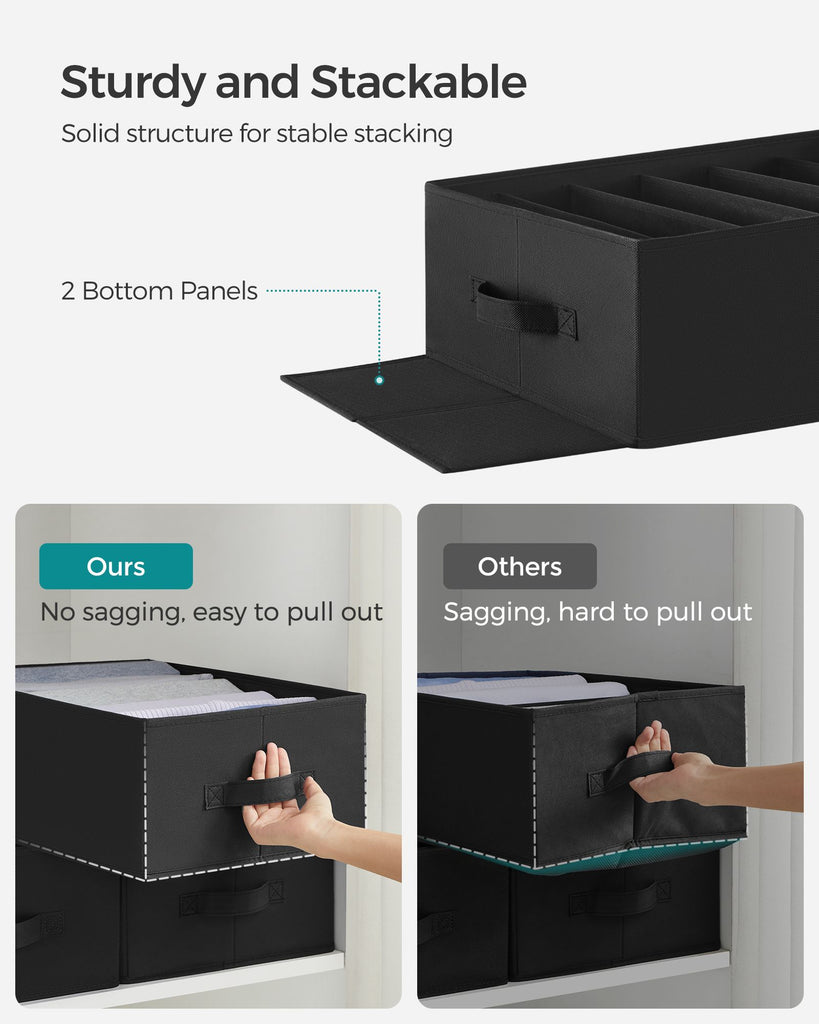 Sturdy and Stackable

Solid structure for stable stacking

2 Bottom Panels

Ours

No sagging, easy to pull out

Others

Sagging, hard to pull out