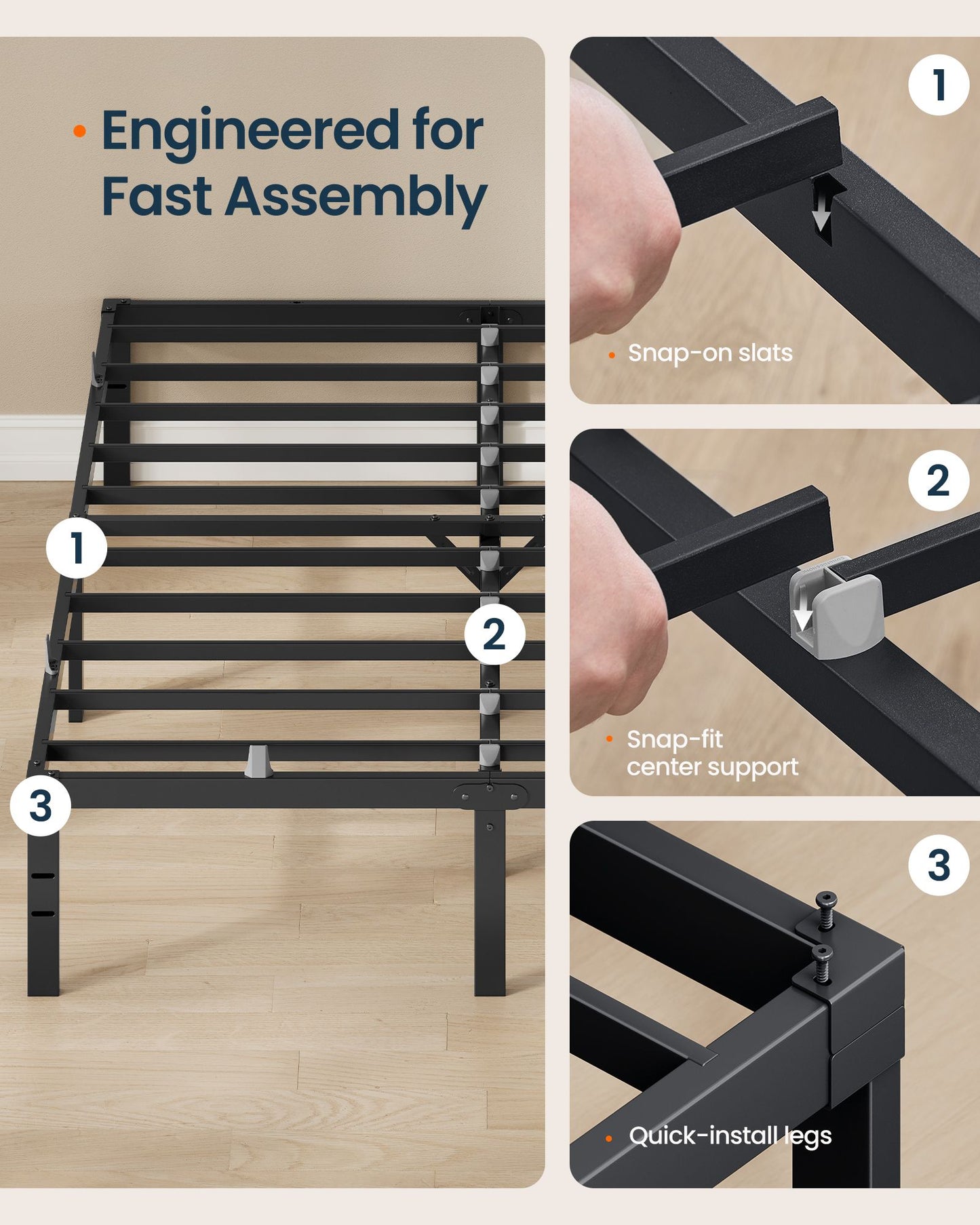 • Engineered for Fast Assembly

1

2

3

1

• Snap-on slats

2

• Snap-fit center support

3

• Quick-install legs