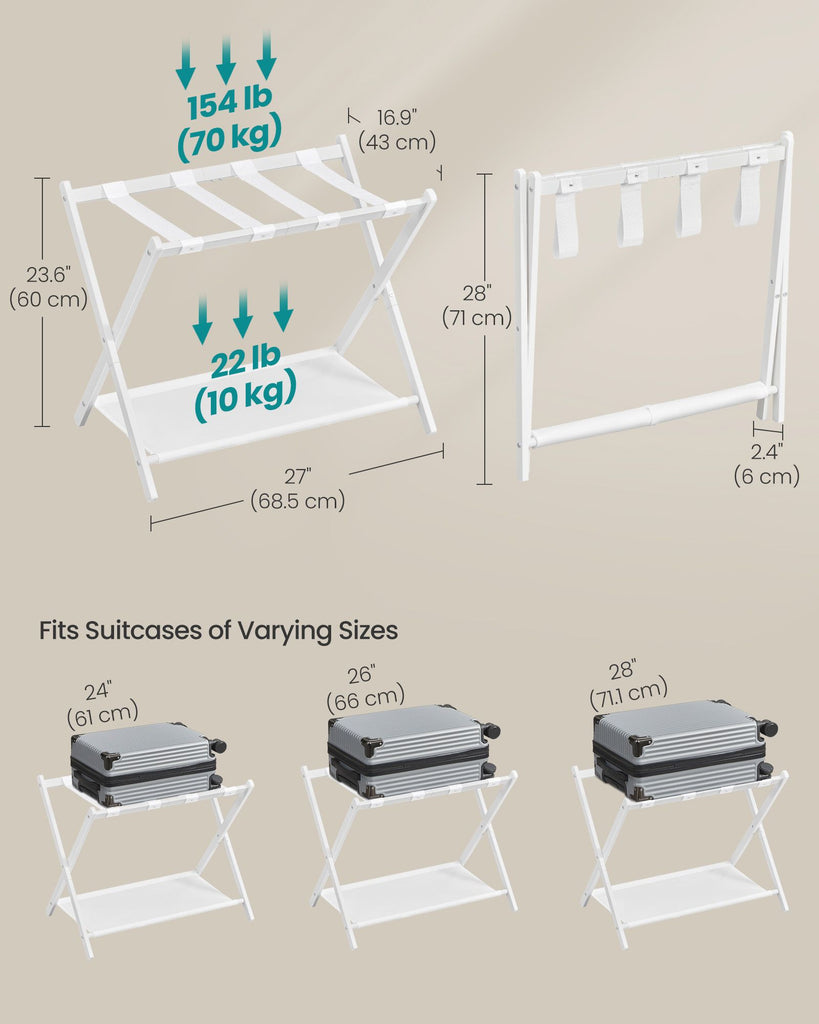 154 lb
(70 kg)

16.9"
(43 cm)

23.6"
(60 cm)

22 lb
(10 kg)

27"
(68.5 cm)

28"
(71 cm)

2.4"
(6 cm)

Fits Suitcases of Varying Sizes

24"
(61 cm)

26"
(66 cm)

28"
(71.1 cm)