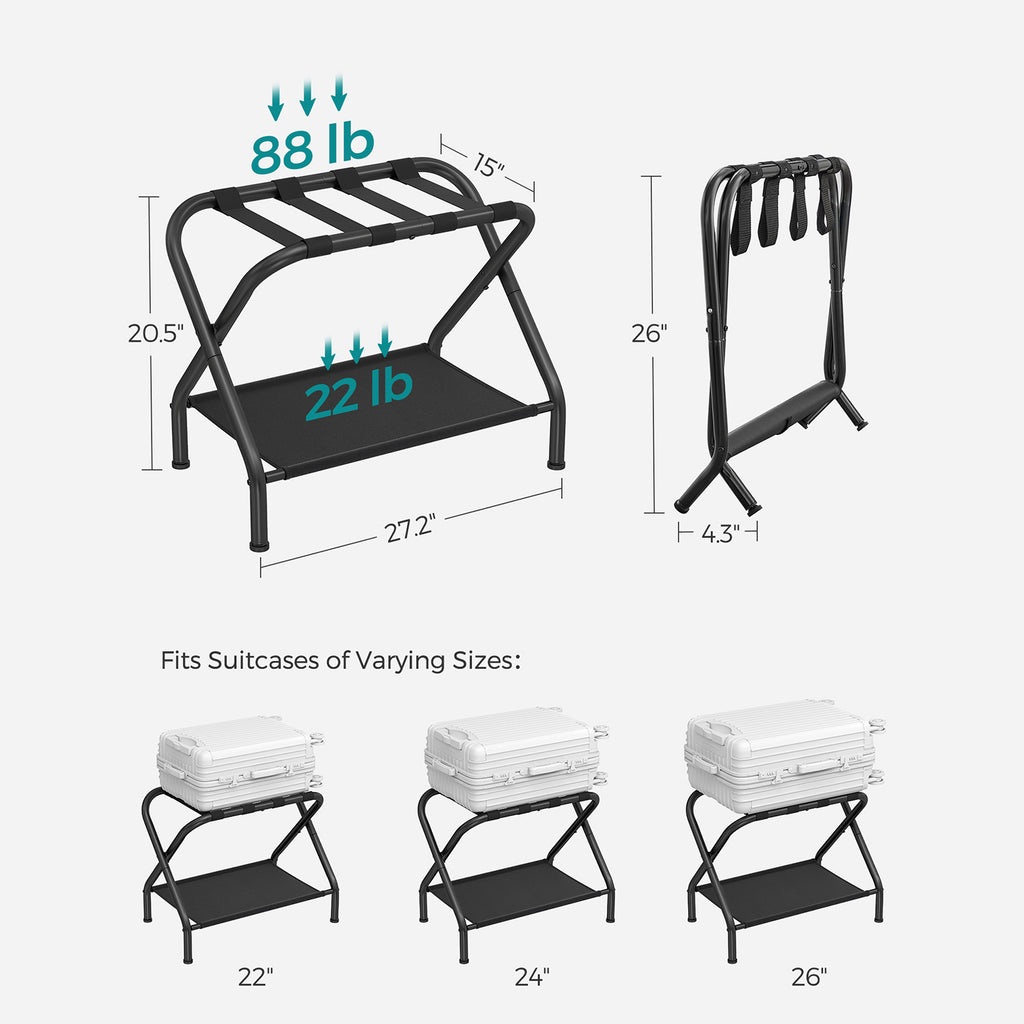 88 lb

15"

20.5"

22 lb

27.2"

26"

4.3"

Fits Suitcases of Varying Sizes:

22"

24"

26"