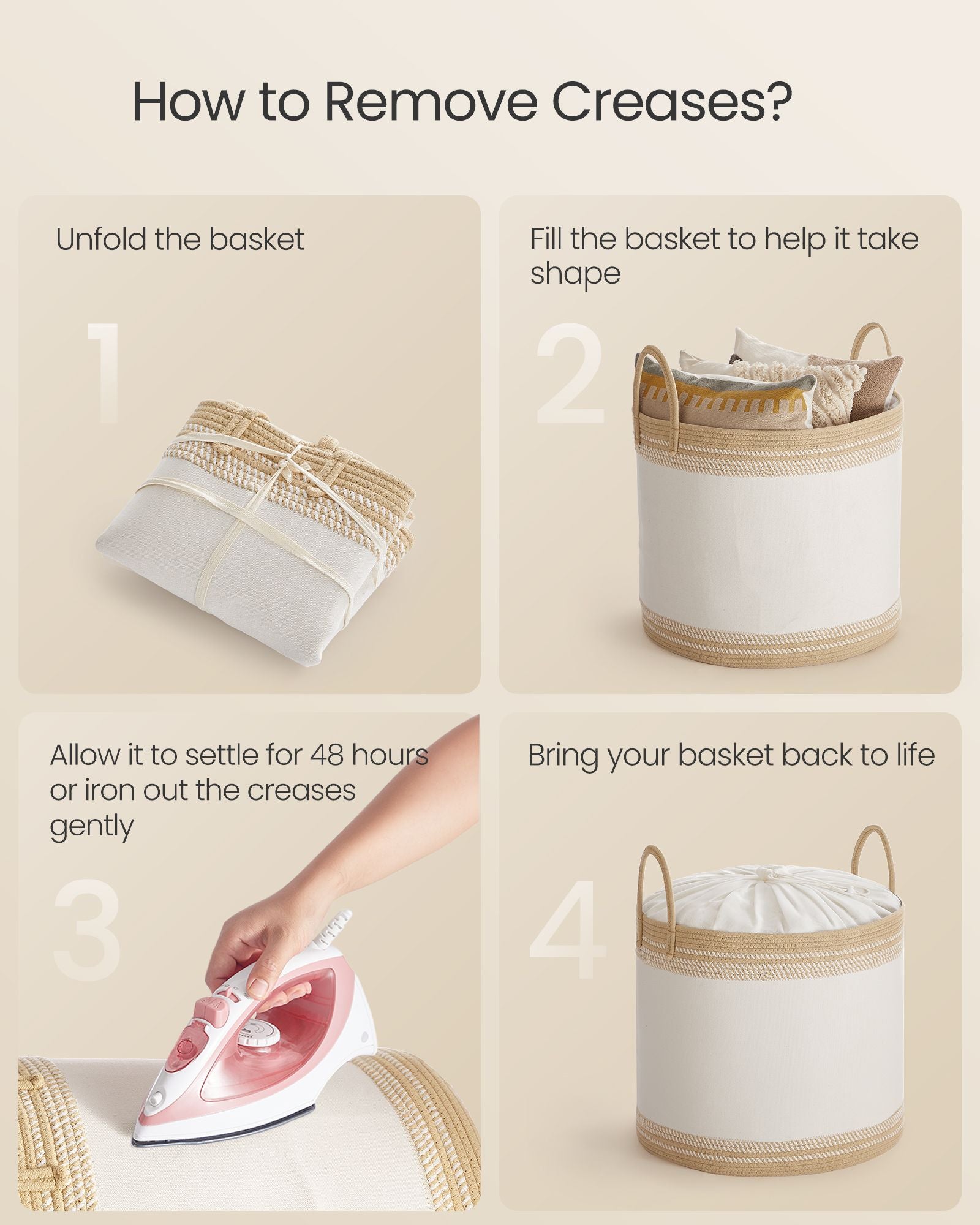 How to Remove Creases?

Unfold the basket

1

Fill the basket to help it take shape

2

Allow it to settle for 48 hours or iron out the creases gently

3

Bring your basket back to life

4