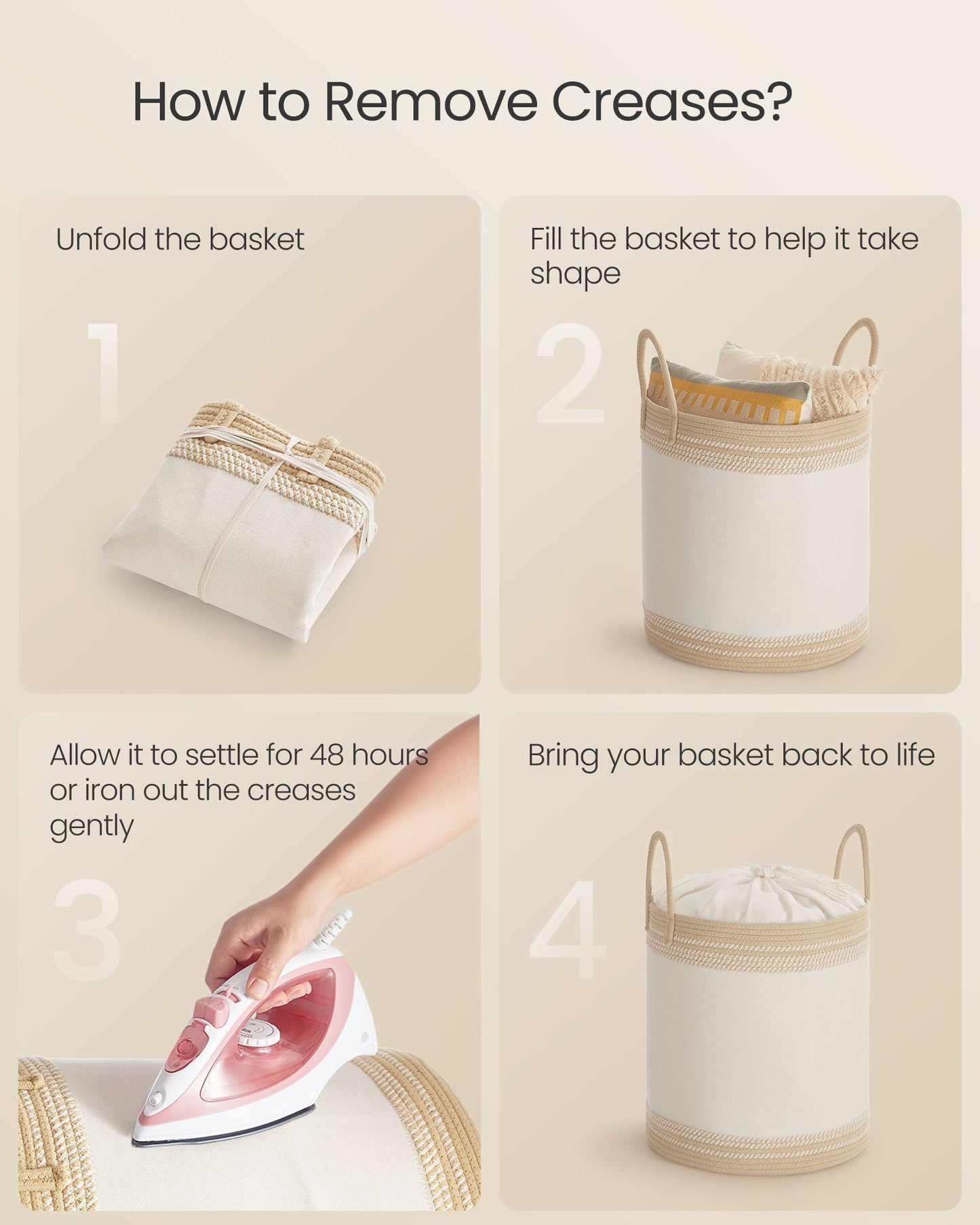 How to Remove Creases?

Unfold the basket

1

Fill the basket to help it take shape

2

Allow it to settle for 48 hours or iron out the creases gently

3

Bring your basket back to life

4