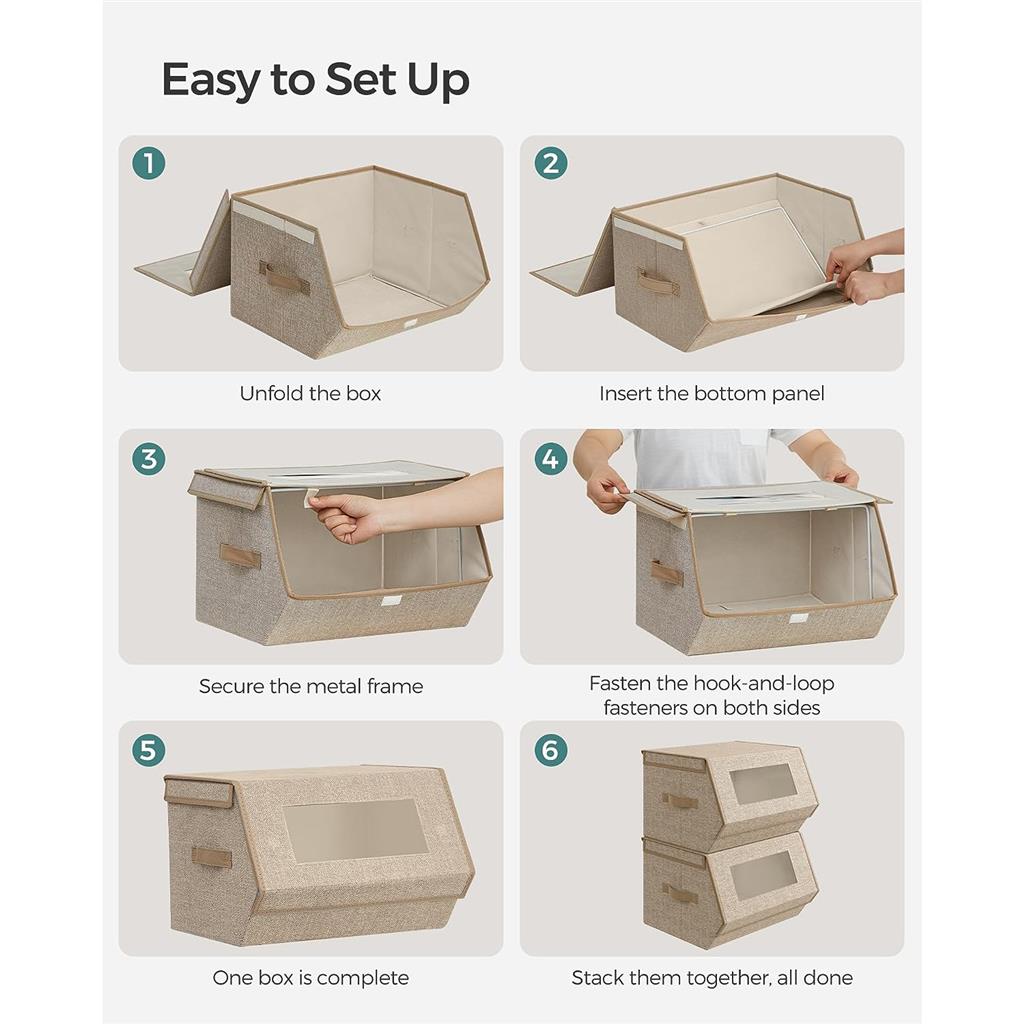 Easy to Set Up

1

Unfold the box

2

Insert the bottom panel

3

Secure the metal frame

4

Fasten the hook-and-loop fasteners on both sides

5

One box is complete

6

Stack them together, all done