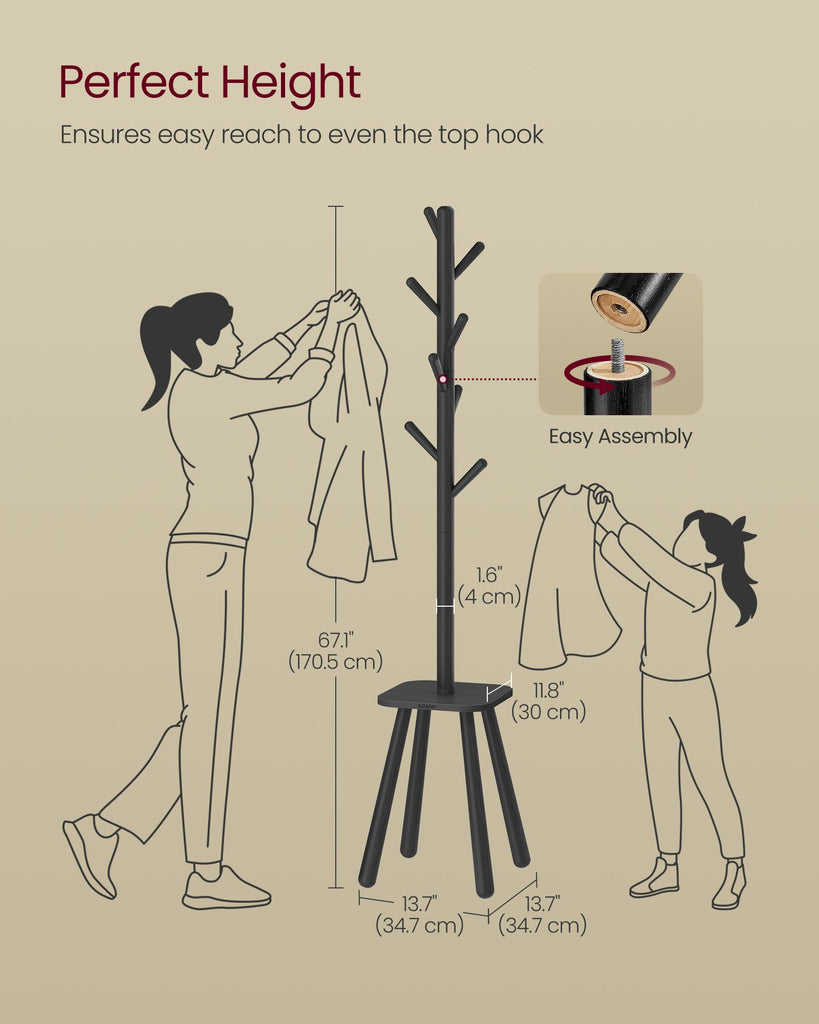 Perfect Height

Ensures easy reach to even the top hook

Easy Assembly

1.6"
(4 cm)

67.1"
(170.5 cm)

11.8"
(30 cm)

13.7"
(34.7 cm)

13.7"
(34.7 cm)