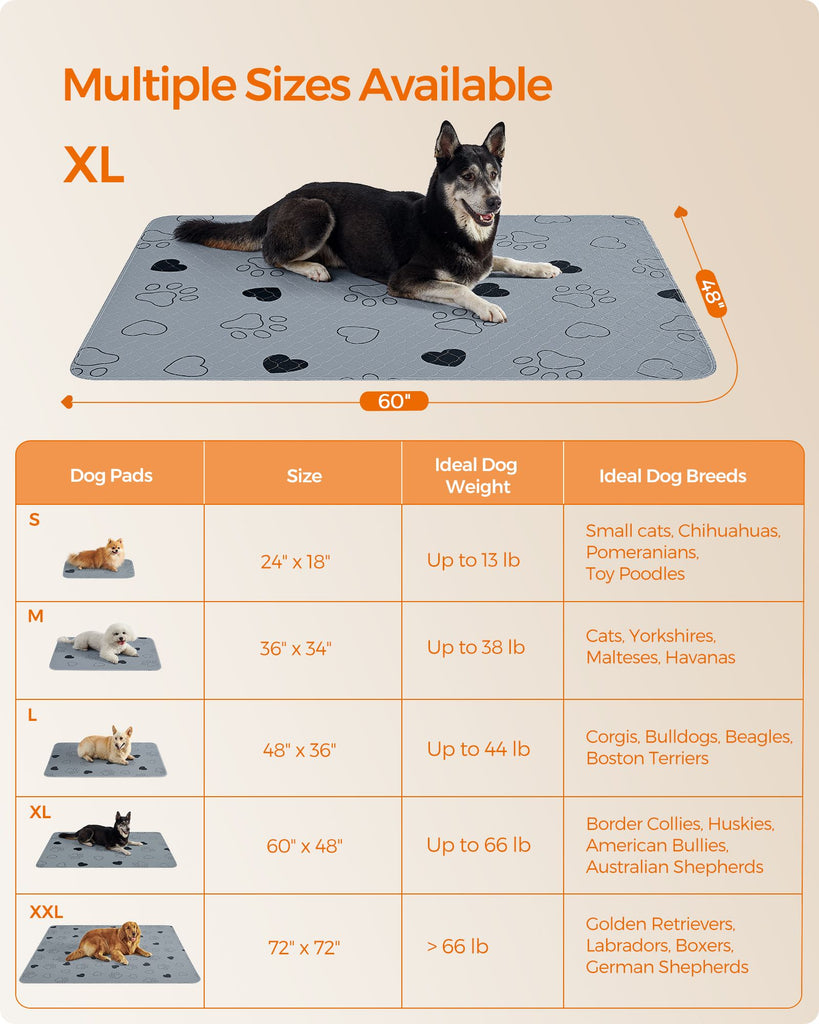 Multiple Sizes Available

XL

48"

60"

| Dog Pads | Size | Ideal Dog Weight | Ideal Dog Breeds |
|---|---|---|---|
| S | 24" x 18" | Up to 13 lb | Small cats, Chihuahuas, Pomeranians, Toy Poodles |
| M | 36" x 34" | Up to 38 lb | Cats, Yorkshires, Malteses, Havanas |
| L | 48" x 36" | Up to 44 lb | Corgis, Bulldogs, Beagles, Boston Terriers |
| XL | 60" x 48" | Up to 66 lb | Border Collies, Huskies, American Bullies, Australian Shepherds |
| XXL | 72" x 72" | > 66 lb | Golden Retrievers, Labradors, Boxers, German Shepherds |