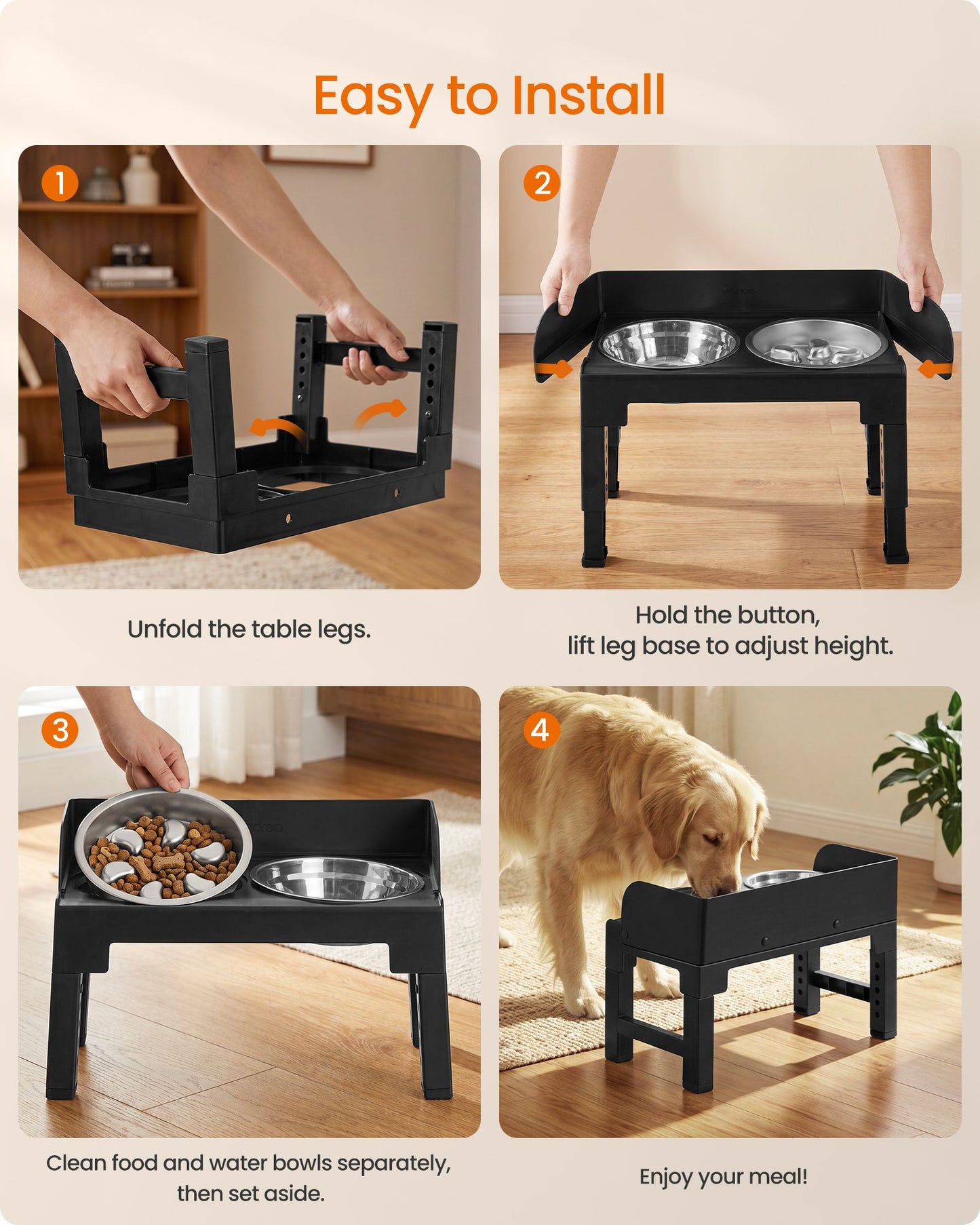 Easy to Install

1

Unfold the table legs.

2

Hold the button, lift leg base to adjust height.

3

Clean food and water bowls separately, then set aside.

4

Enjoy your meal!