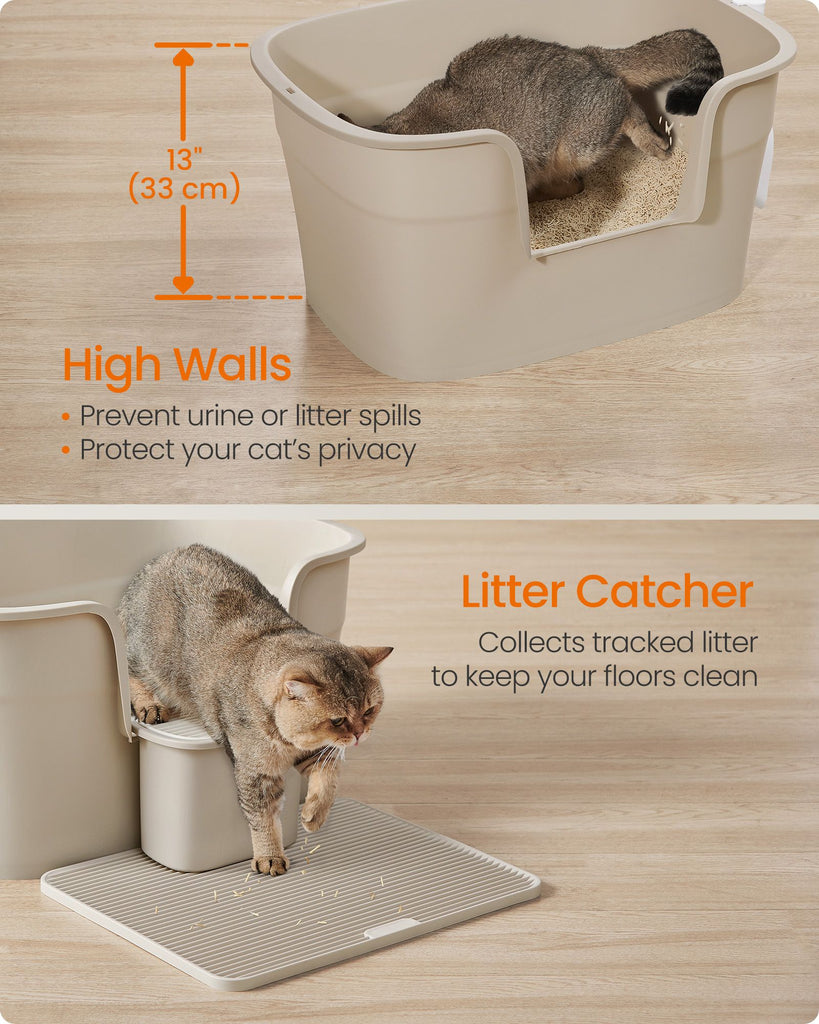 13"
(33 cm)

High Walls

• Prevent urine or litter spills
• Protect your cat's privacy

Litter Catcher

Collects tracked litter to keep your floors clean