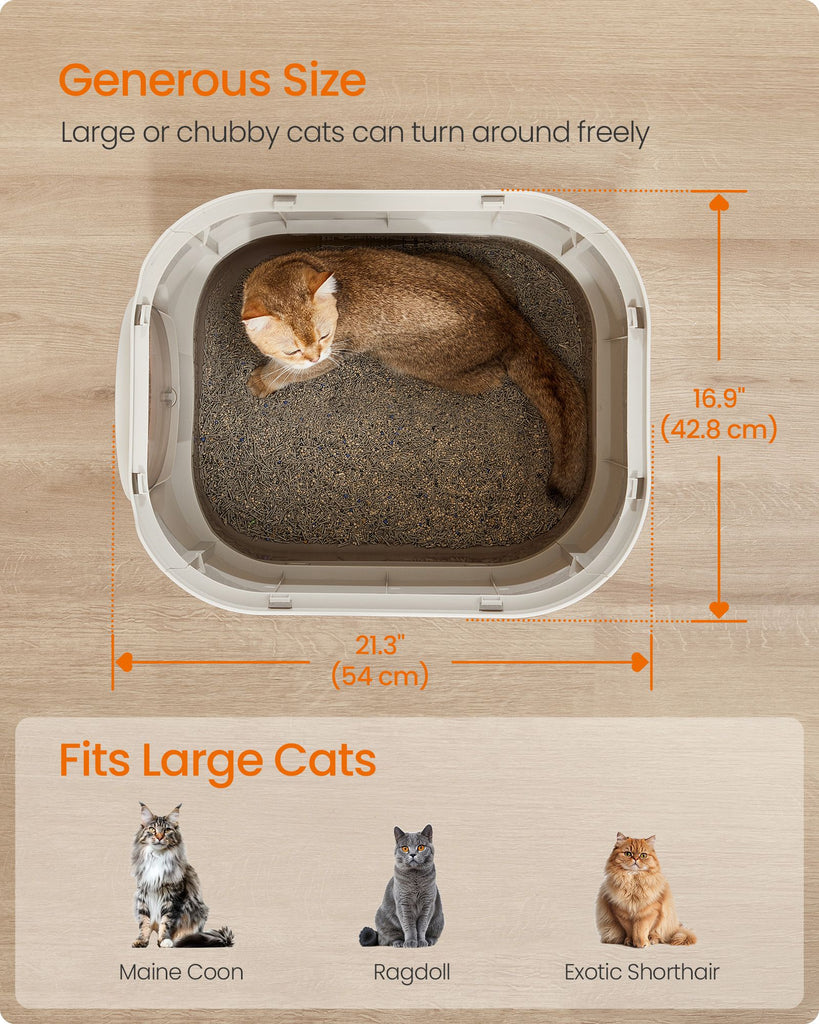 Generous Size

Large or chubby cats can turn around freely

16.9"
(42.8 cm)

21.3"
(54 cm)

Fits Large Cats

Maine Coon

Ragdoll

Exotic Shorthair