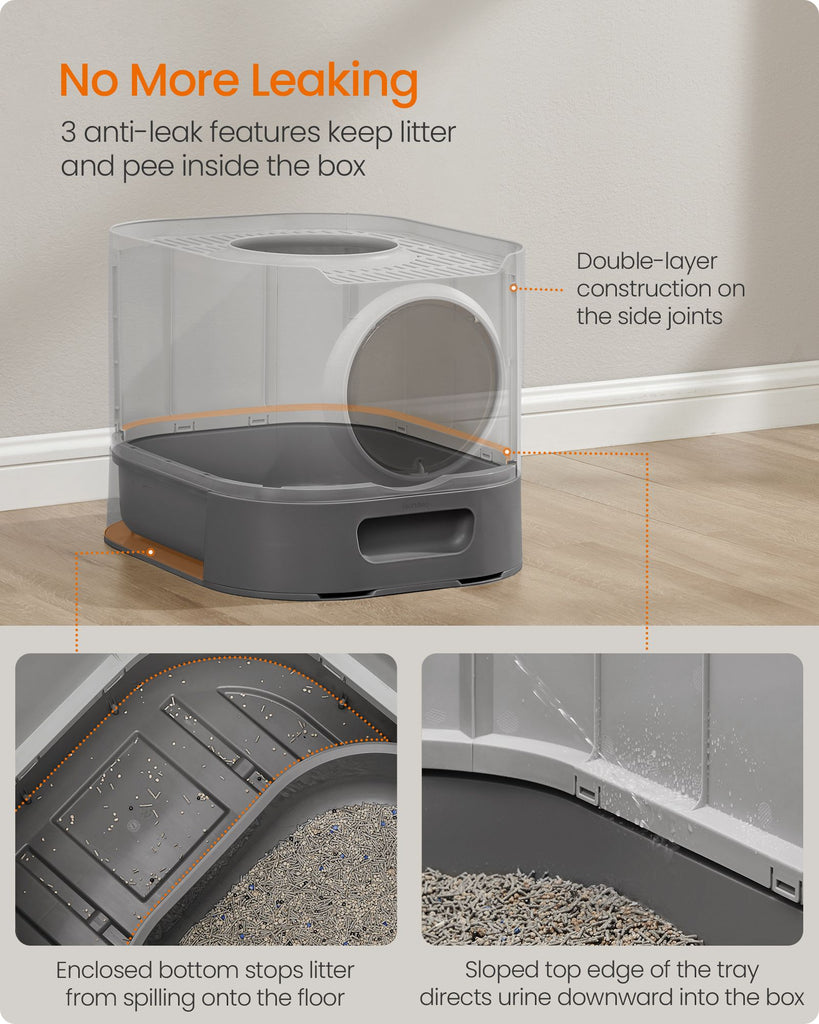 No More Leaking

3 anti-leak features keep litter and pee inside the box

Double-layer construction on the side joints

Enclosed bottom stops litter from spilling onto the floor

Sloped top edge of the tray directs urine downward into the box