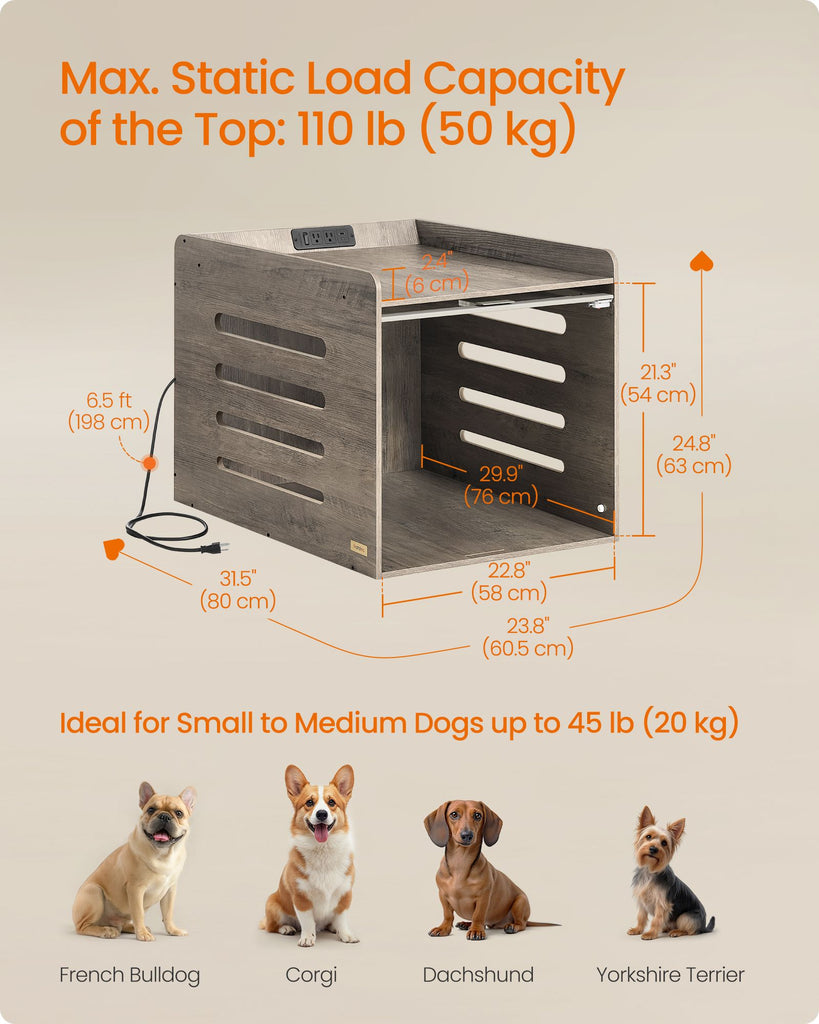 Max. Static Load Capacity of the Top: 110 lb (50 kg)

2.4"
(6 cm)

6.5 ft
(198 cm)

21.3"
(54 cm)

24.8"
(63 cm)

29.9"
(76 cm)

31.5"
(80 cm)

22.8"
(58 cm)

23.8"
(60.5 cm)

Ideal for Small to Medium Dogs up to 45 lb (20 kg)

French Bulldog

Corgi

Dachshund

Yorkshire Terrier