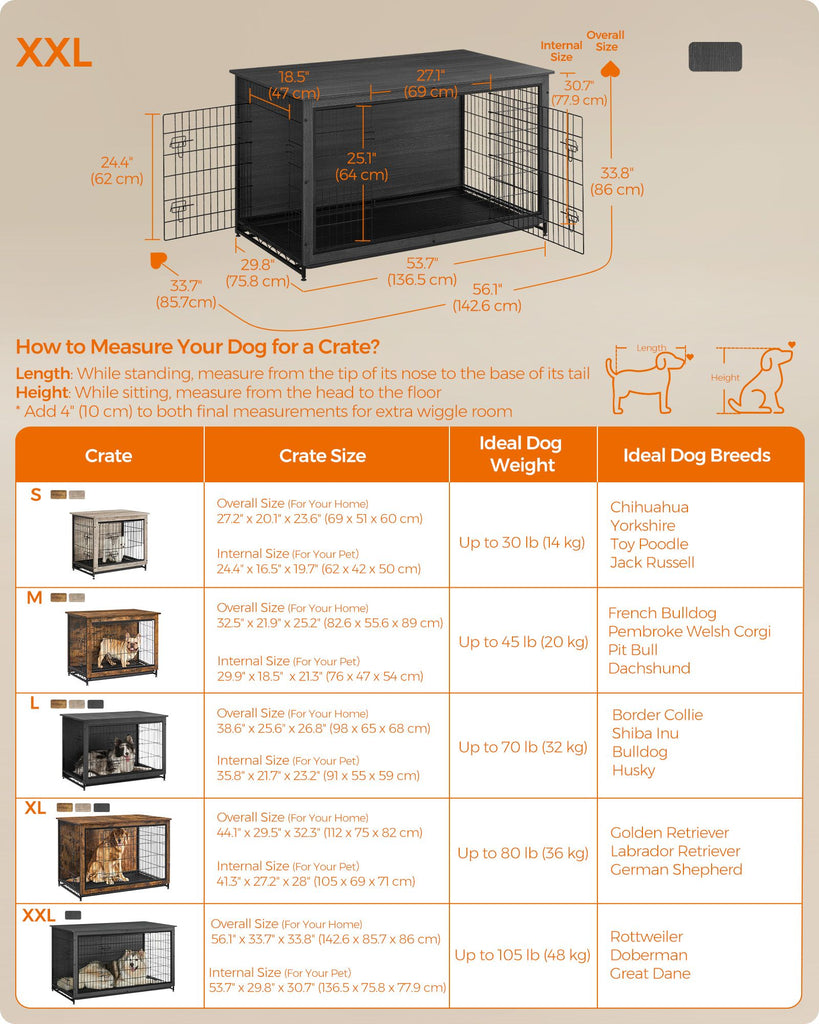 XXL

Internal Size
Overall Size

18.5" (47 cm)
27.1" (69 cm)
30.7" (77.9 cm)
24.4" (62 cm)
25.1" (64 cm)
33.8" (86 cm)
29.8" (75.8 cm)
53.7" (136.5 cm)
33.7" (85.7cm)
56.1" (142.6 cm)

How to Measure Your Dog for a Crate?
Length: While standing, measure from the tip of its nose to the base of its tail
Height: While sitting, measure from the head to the floor
* Add 4" (10 cm) to both final measurements for extra wiggle room

Length
Height

| Crate | Crate Size | Ideal Dog Weight | Ideal Dog Breeds |
|---|---|---|---|
| S | Overall Size (For Your Home) 27.2" x 20.1" x 23.6" (69 x 51 x 60 cm) Internal Size (For Your Pet) 24.4" x 16.5" x 19.7" (62 x 42 x 50 cm) | Up to 30 lb (14 kg) | Chihuahua Yorkshire Toy Poodle Jack Russell |
| M | Overall Size (For Your Home) 32.5" x 21.9" x 25.2" (82.6 x 55.6 x 89 cm) Internal Size (For Your Pet) 29.9" x 18.5" x 21.3" (76 x 47 x 54 cm) | Up to 45 lb (20 kg) | French Bulldog Pembroke Welsh Corgi Pit Bull Dachshund |
| L | Overall Size (For Your Home) 38.6" x 25.6" x 26.8" (98 x 65 x 68 cm) Internal Size (For Your Pet) 35.8" x 21.7" x 23.2" (91 x 55 x 59 cm) | Up to 70 lb (32 kg) | Border Collie Shiba Inu Bulldog Husky |
| XL | Overall Size (For Your Home) 44.1" x 29.5" x 32.3" (112 x 75 x 82 cm) Internal Size (For Your Pet) 41.3" x 27.2" x 28" (105 x 69 x 71 cm) | Up to 80 lb (36 kg) | Golden Retriever Labrador Retriever German Shepherd |
| XXL | Overall Size (For Your Home) 56.1" x 33.7" x 33.8" (142.6 x 85.7 x 86 cm) Internal Size (For Your Pet) 53.7" x 29.8" x 30.7" (136.5 x 75.8 x 77.9 cm) | Up to 105 lb (48 kg) | Rottweiler Doberman Great Dane |