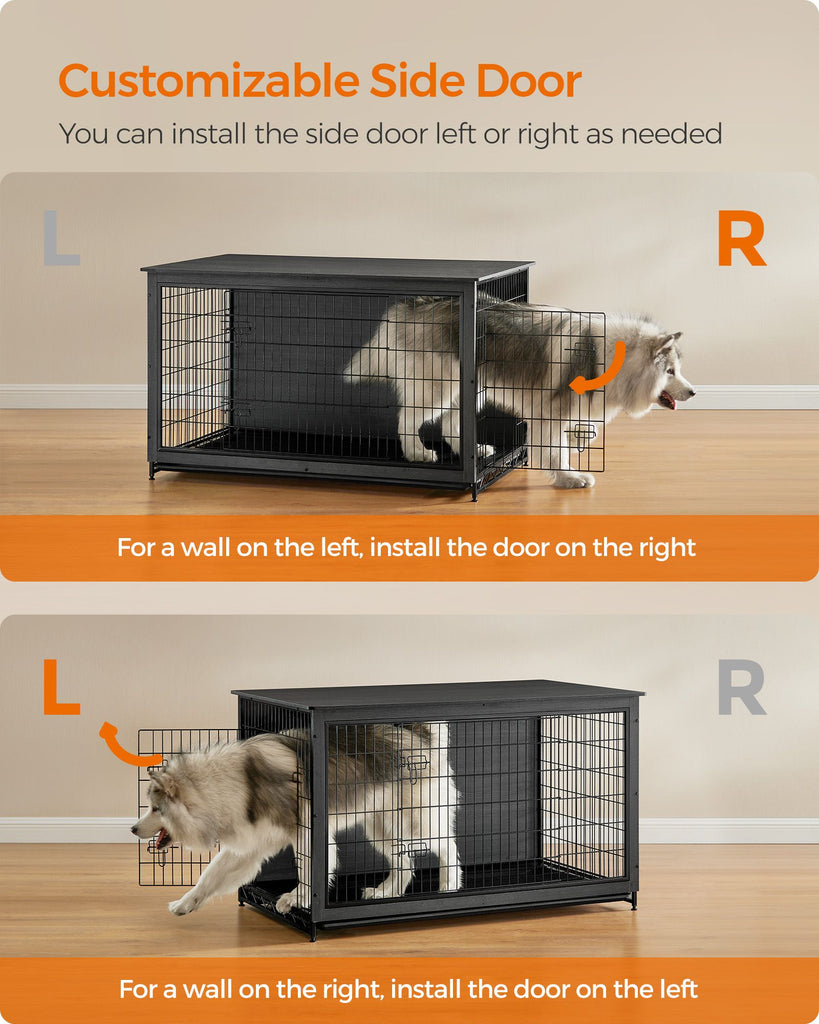 Customizable Side Door

You can install the side door left or right as needed

L

R

For a wall on the left, install the door on the right

L

R

For a wall on the right, install the door on the left