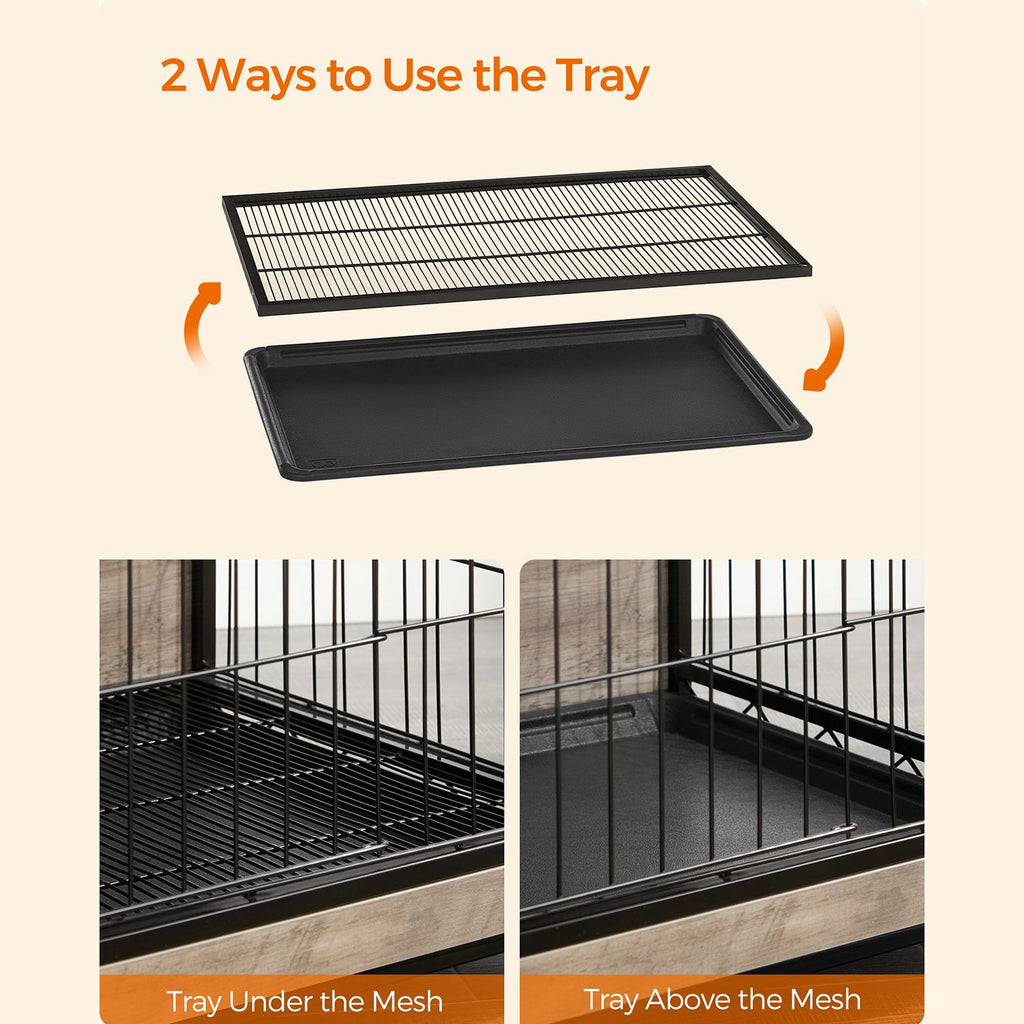 2 Ways to Use the Tray

Tray Under the Mesh

Tray Above the Mesh