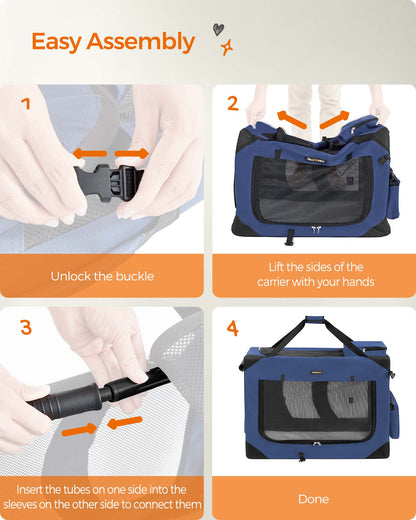 Easy Assembly

1

Unlock the buckle

2

Lift the sides of the carrier with your hands

3

Insert the tubes on one side into the sleeves on the other side to connect them

4

Done