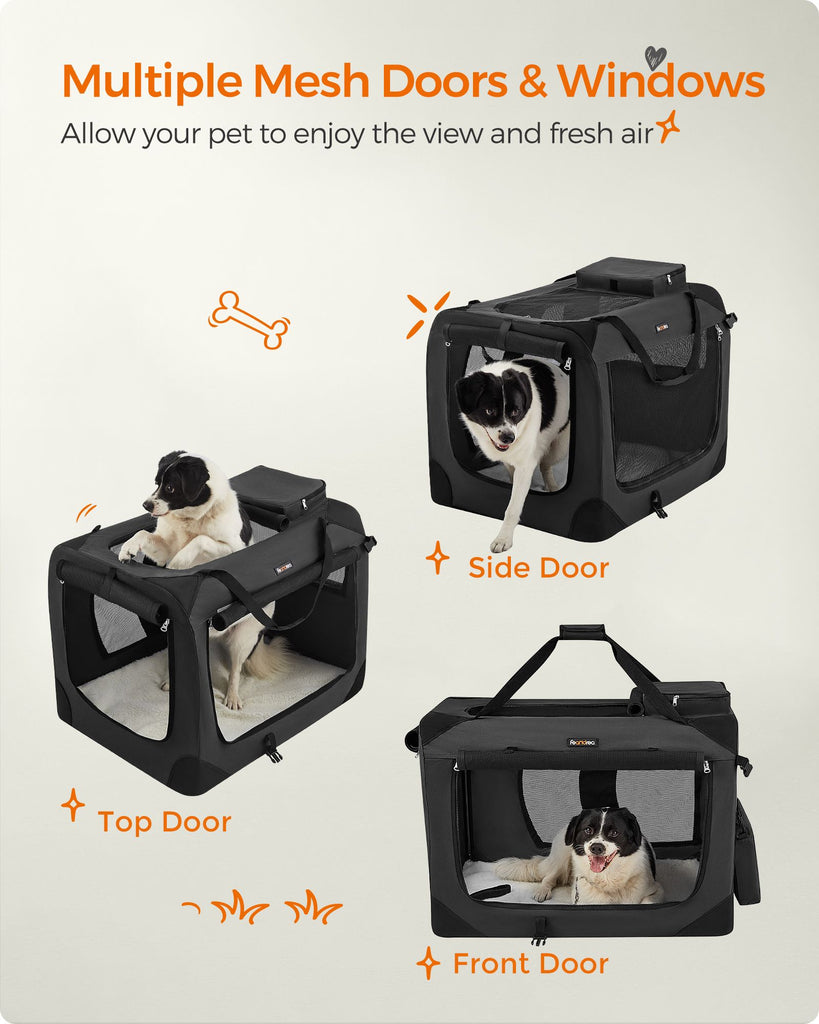 Multiple Mesh Doors & Windows

Allow your pet to enjoy the view and fresh air

Side Door

Top Door

Front Door