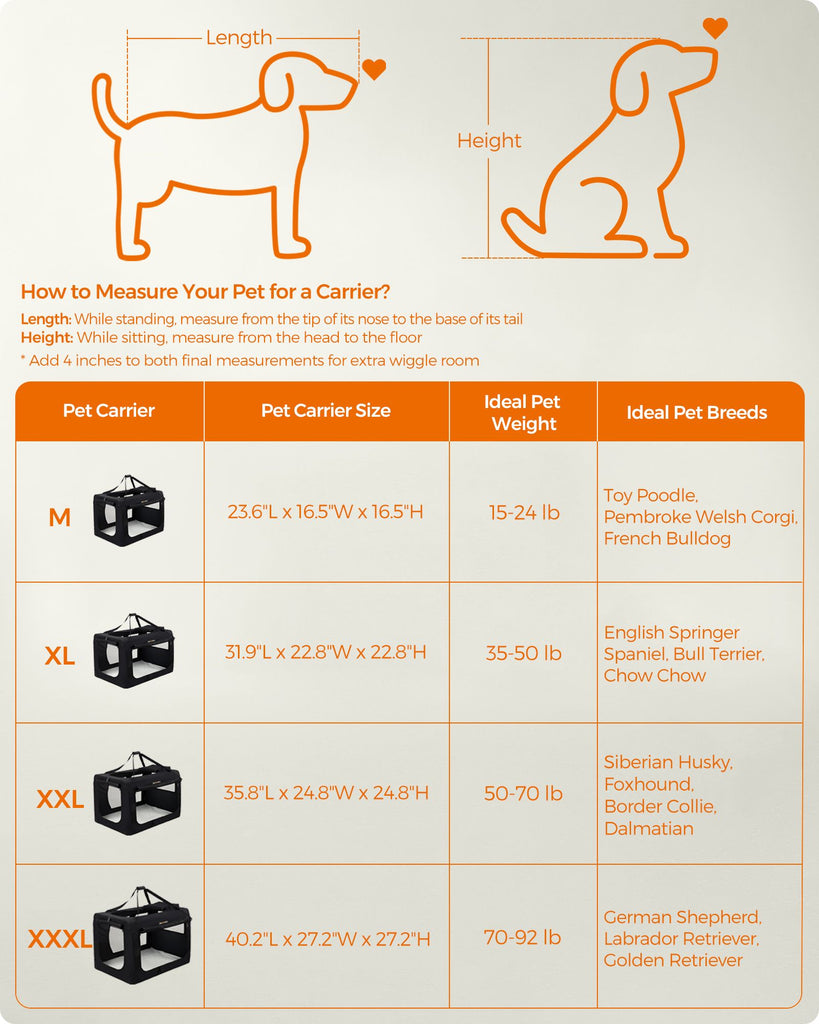 Length

Height

How to Measure Your Pet for a Carrier?

Length: While standing, measure from the tip of its nose to the base of its tail
Height: While sitting, measure from the head to the floor
* Add 4 inches to both final measurements for extra wiggle room

| Pet Carrier | Pet Carrier Size | Ideal Pet Weight | Ideal Pet Breeds |
|---|---|---|---|
| M | 23.6"L x 16.5"W x 16.5"H | 15-24 lb | Toy Poodle, Pembroke Welsh Corgi, French Bulldog |
| XL | 31.9"L x 22.8"W x 22.8"H | 35-50 lb | English Springer Spaniel, Bull Terrier, Chow Chow |
| XXL | 35.8"L x 24.8"W x 24.8"H | 50-70 lb | Siberian Husky, Foxhound, Border Collie, Dalmatian |
| XXXL | 40.2"L x 27.2"W x 27.2"H | 70-92 lb | German Shepherd, Labrador Retriever, Golden Retriever |