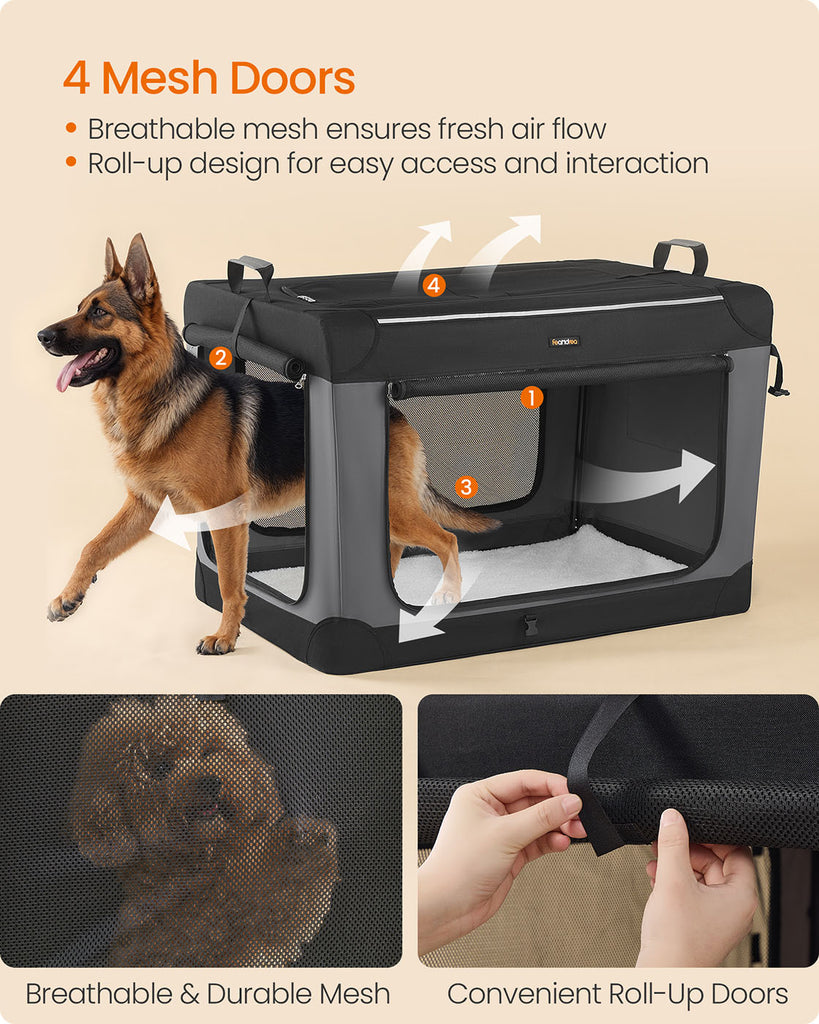 4 Mesh Doors

• Breathable mesh ensures fresh air flow
• Roll-up design for easy access and interaction

4

2

Feandrea

1

3

Breathable & Durable Mesh

Convenient Roll-Up Doors