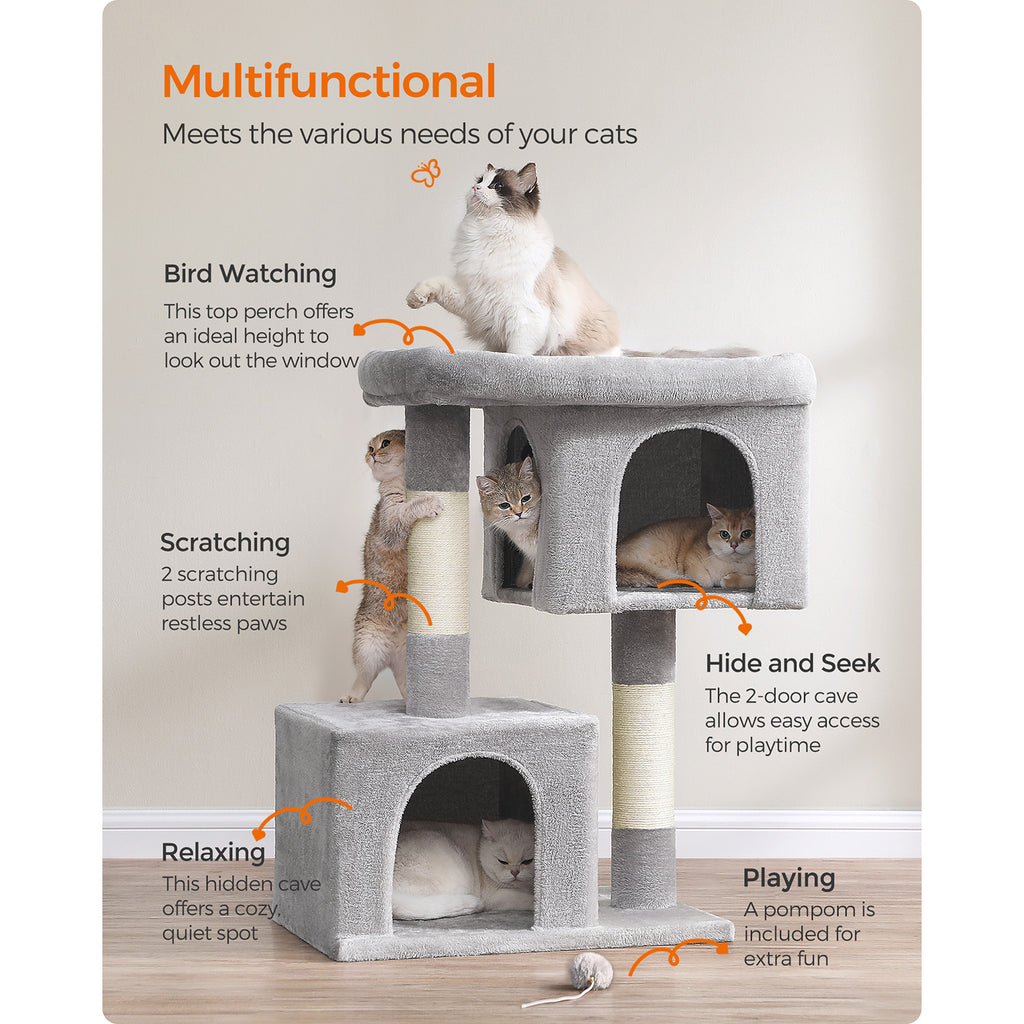 Multifunctional

Meets the various needs of your cats

Bird Watching

This top perch offers an ideal height to look out the window

Scratching

2 scratching posts entertain restless paws

Hide and Seek

The 2-door cave allows easy access for playtime

Relaxing

This hidden cave offers a cozy, quiet spot

Playing

A pompom is included for extra fun