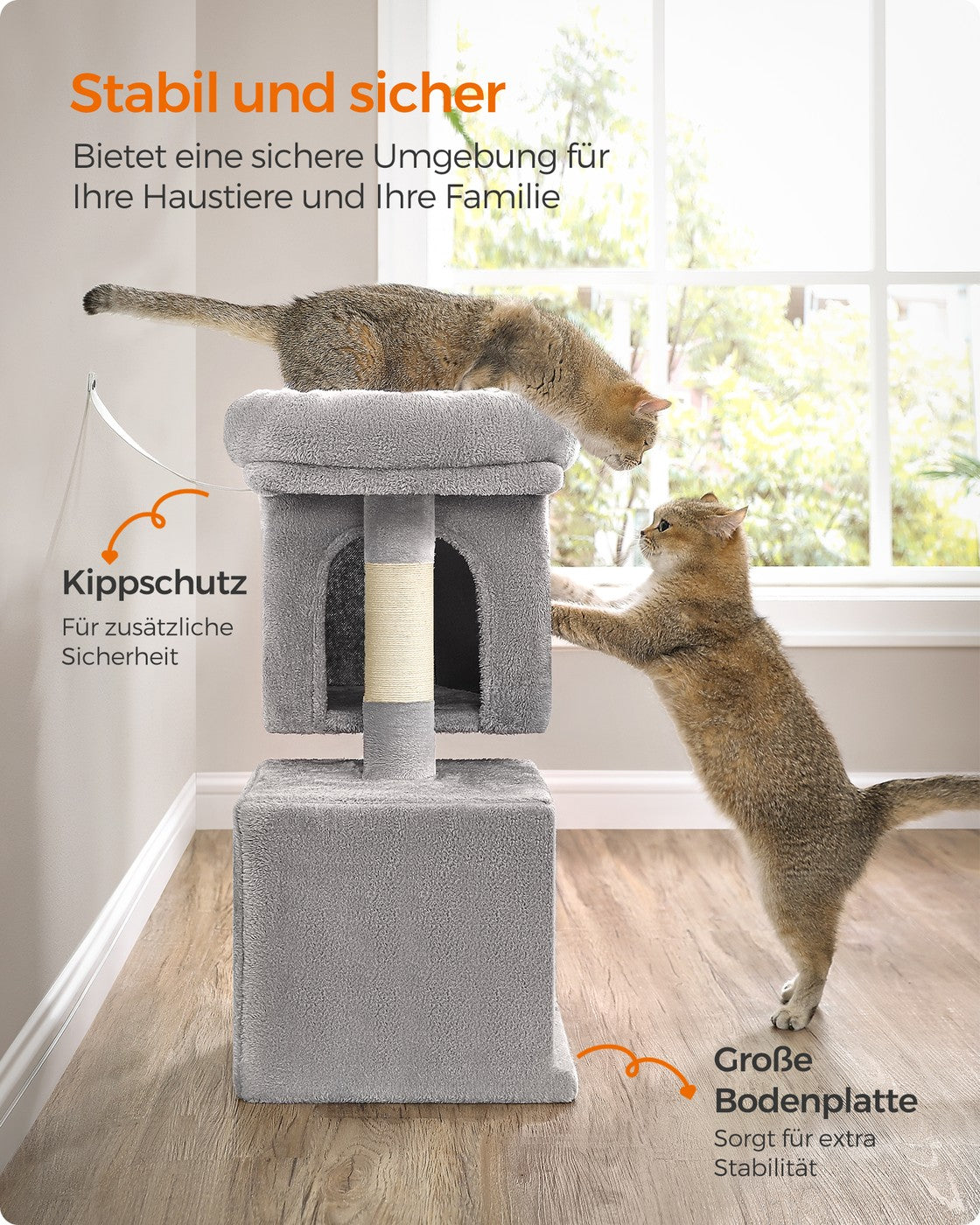 Stabil und sicher

Bietet eine sichere Umgebung für Ihre Haustiere und Ihre Familie

Kippschutz

Für zusätzliche Sicherheit

Große Bodenplatte

Sorgt für extra Stabilität