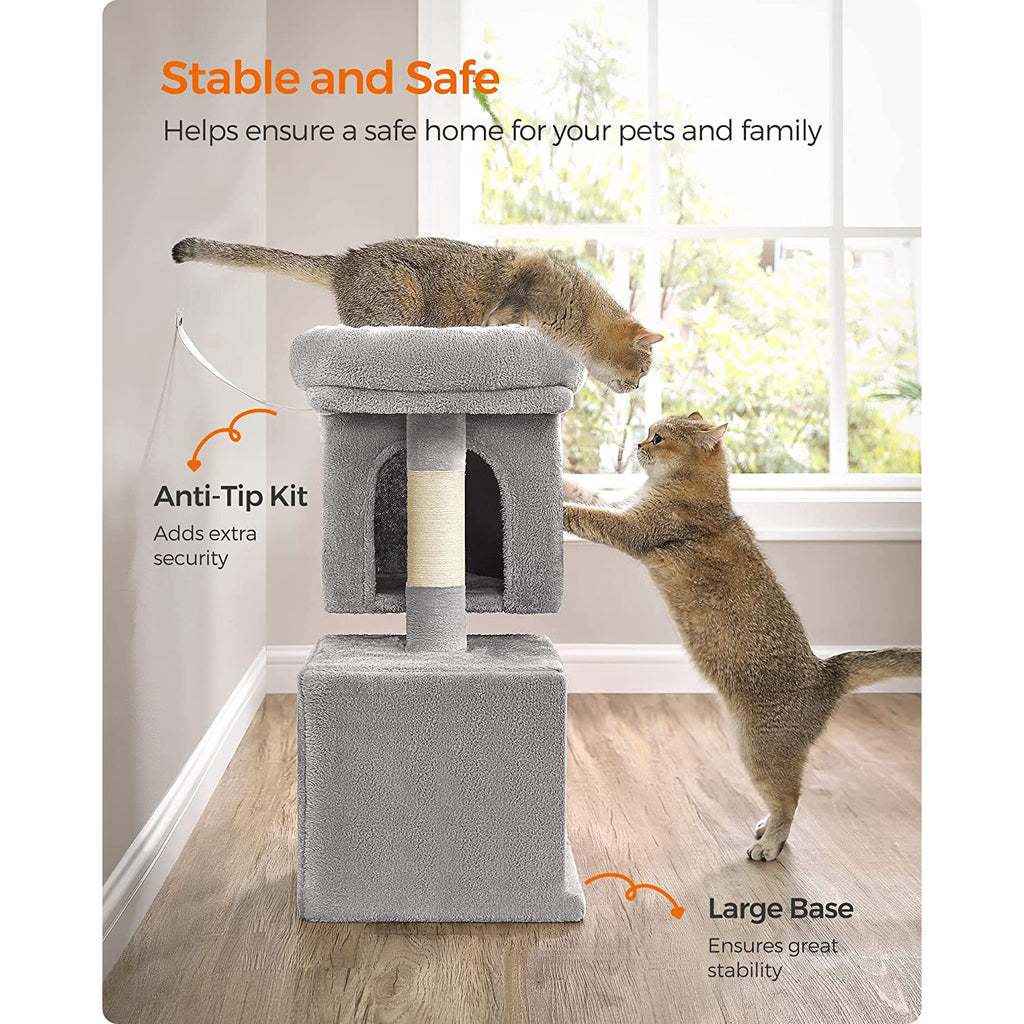 Stable and Safe
Helps ensure a safe home for your pets and family

Anti-Tip Kit
Adds extra security

Large Base
Ensures great stability