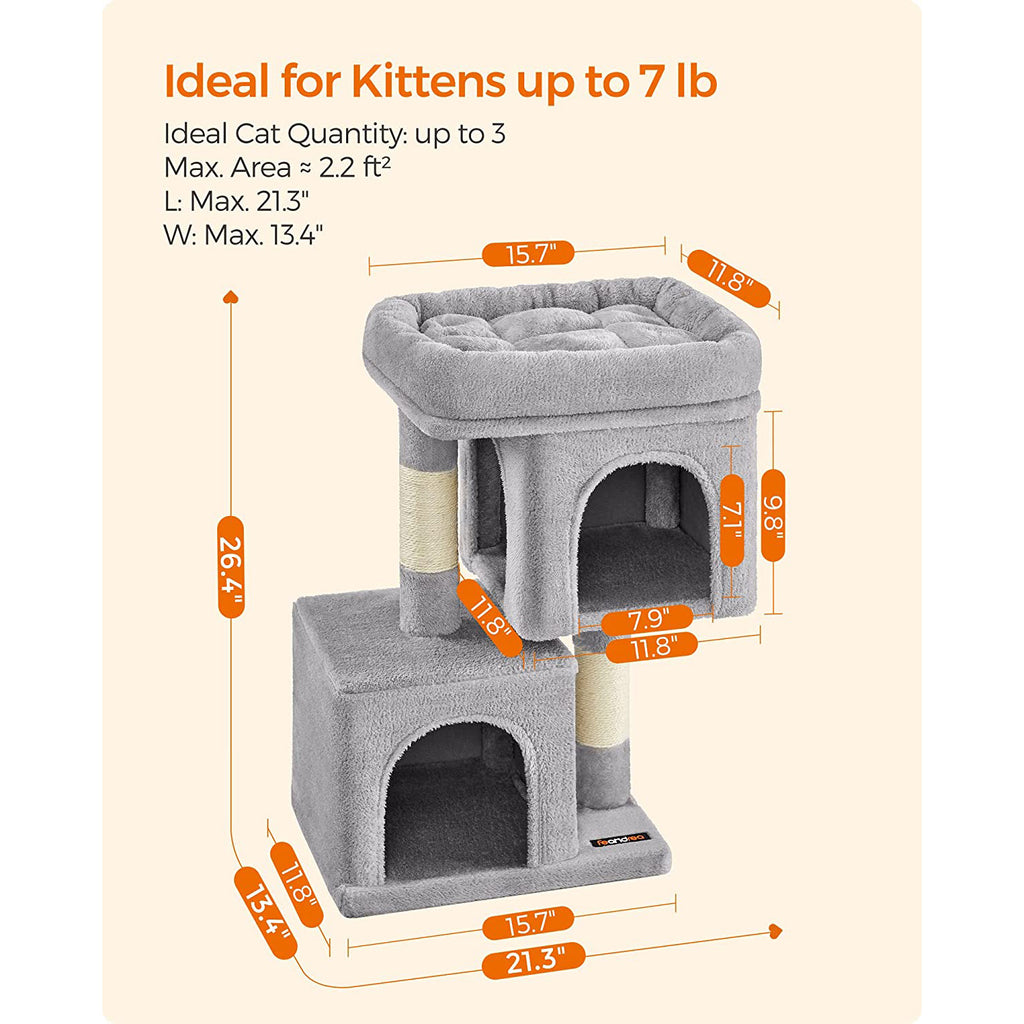 Ideal for Kittens up to 7 lb

Ideal Cat Quantity: up to 3
Max. Area ≈ 2.2 ft²
L: Max. 21.3"
W: Max. 13.4"

15.7"
11.8"
26.4"
7.1"
9.8"
11.8"
7.9"
11.8"
feandrea
11.8"
13.4"
15.7"
21.3"