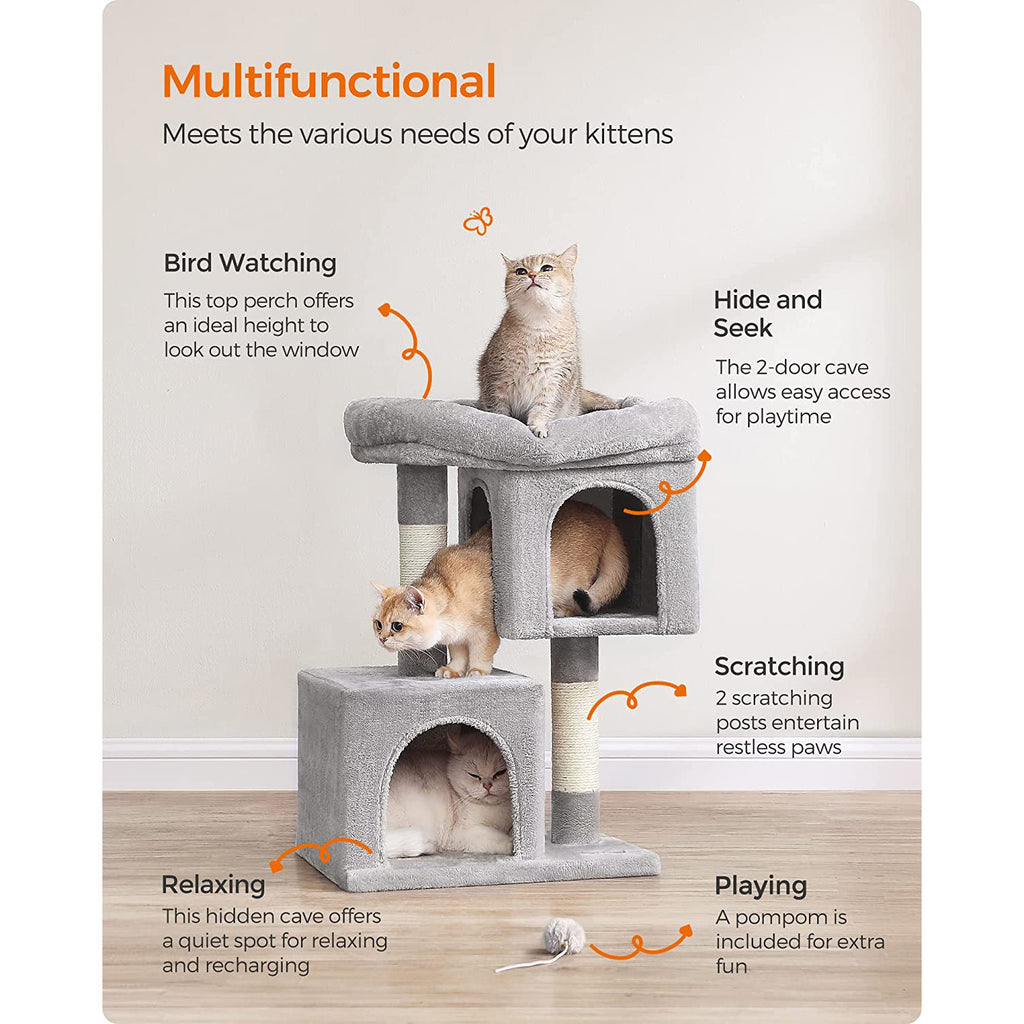 Multifunctional

Meets the various needs of your kittens

Bird Watching

This top perch offers an ideal height to look out the window

Hide and Seek

The 2-door cave allows easy access for playtime

Scratching

2 scratching posts entertain restless paws

Relaxing

This hidden cave offers a quiet spot for relaxing and recharging

Playing

A pompom is included for extra fun