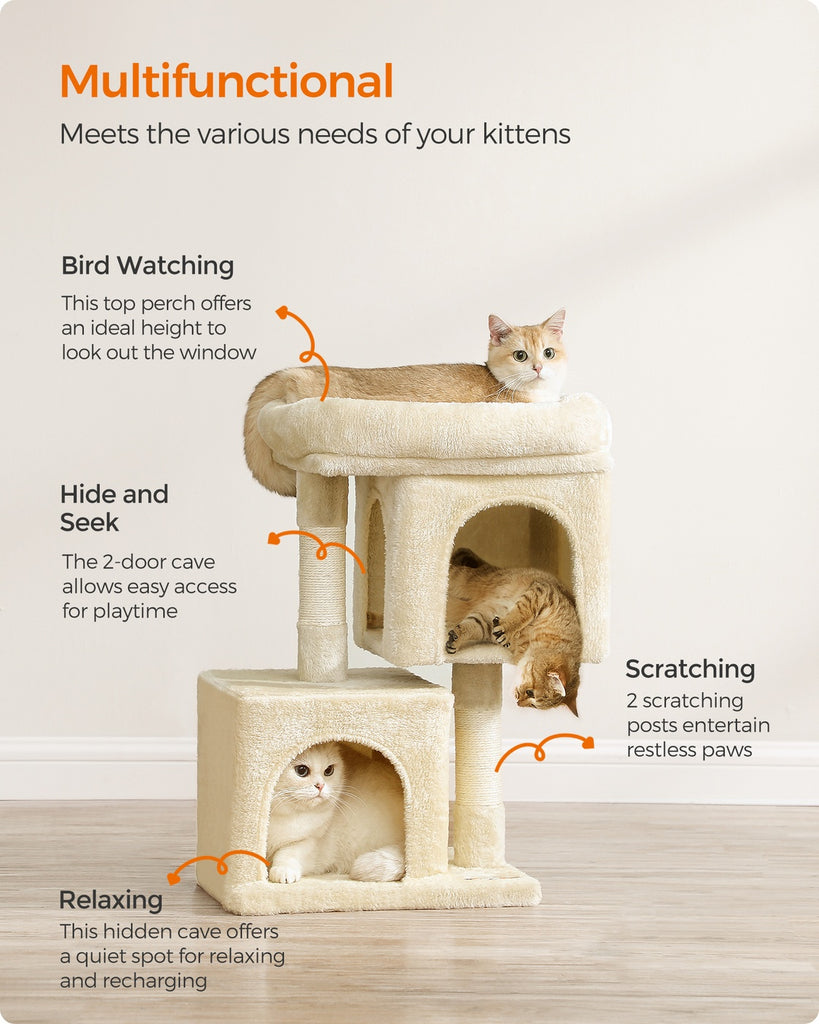 Multifunctional
Meets the various needs of your kittens

Bird Watching
This top perch offers an ideal height to look out the window

Hide and Seek
The 2-door cave allows easy access for playtime

Scratching
2 scratching posts entertain restless paws

Relaxing
This hidden cave offers a quiet spot for relaxing and recharging