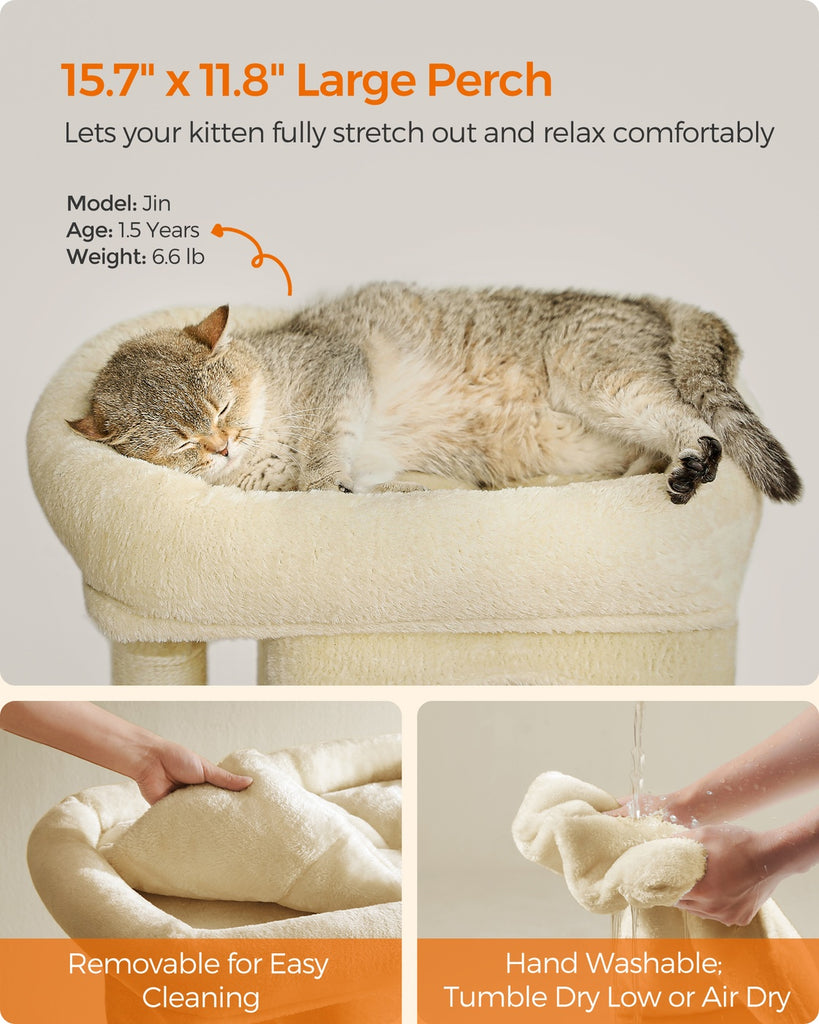 15.7" x 11.8" Large Perch

Lets your kitten fully stretch out and relax comfortably

Model: Jin
Age: 1.5 Years
Weight: 6.6 lb

Removable for Easy Cleaning

Hand Washable; Tumble Dry Low or Air Dry